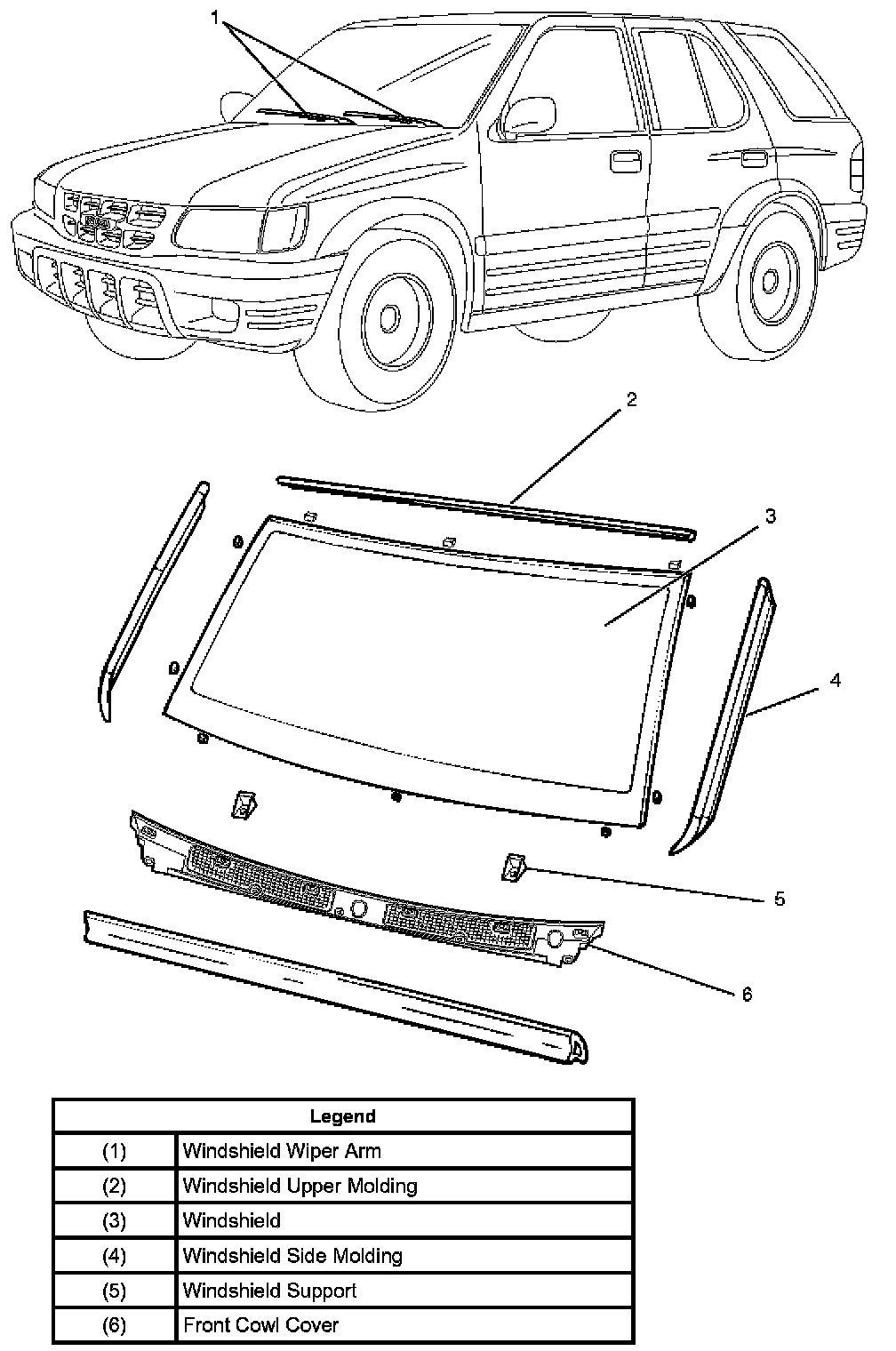 1

2

3

4

5

6

| Legend | |
|---|---|
| (1) | Windshield Wiper Arm |
| (2) | Windshield Upper Molding |
| (3) | Windshield |
| (4) | Windshield Side Molding |
| (5) | Windshield Support |
| (6) | Front Cowl Cover |