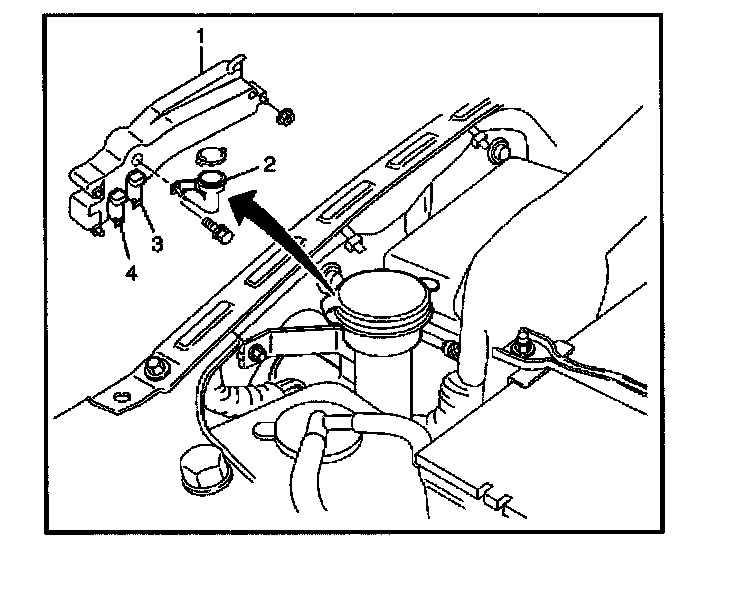 1
2
3
4