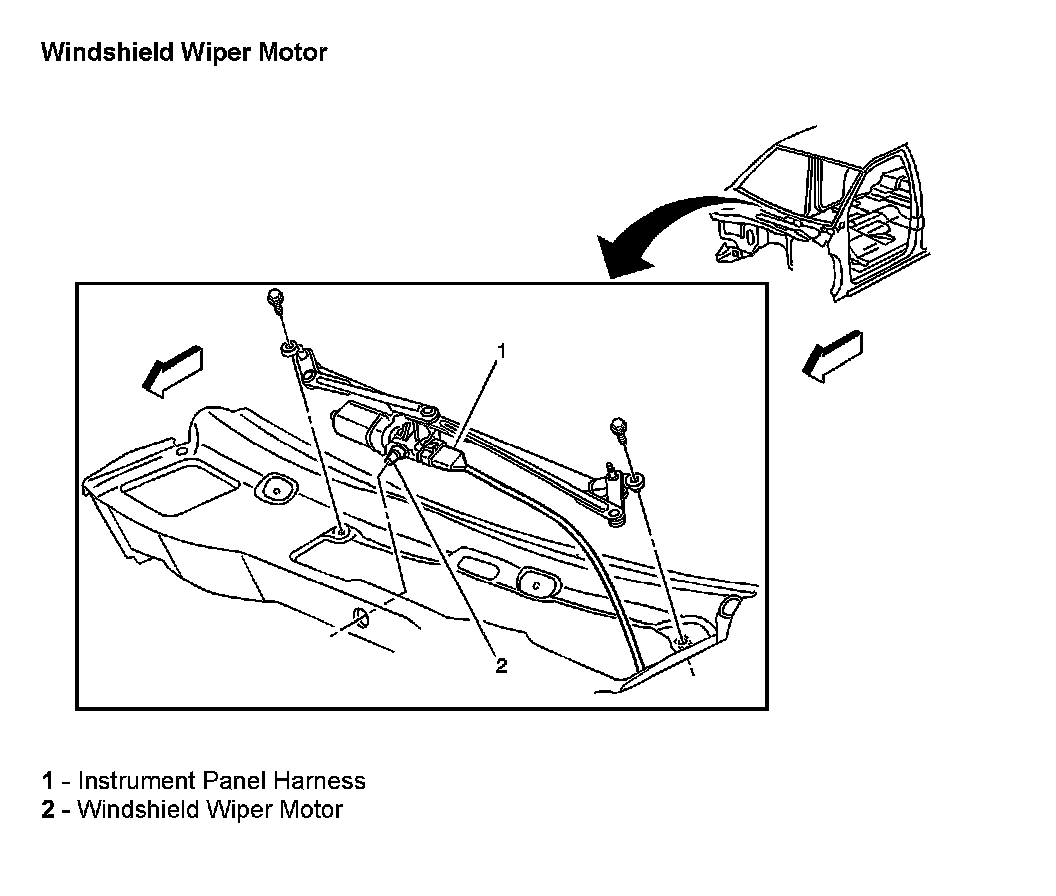 Windshield Wiper Motor

1

2

1 - Instrument Panel Harness
2 - Windshield Wiper Motor