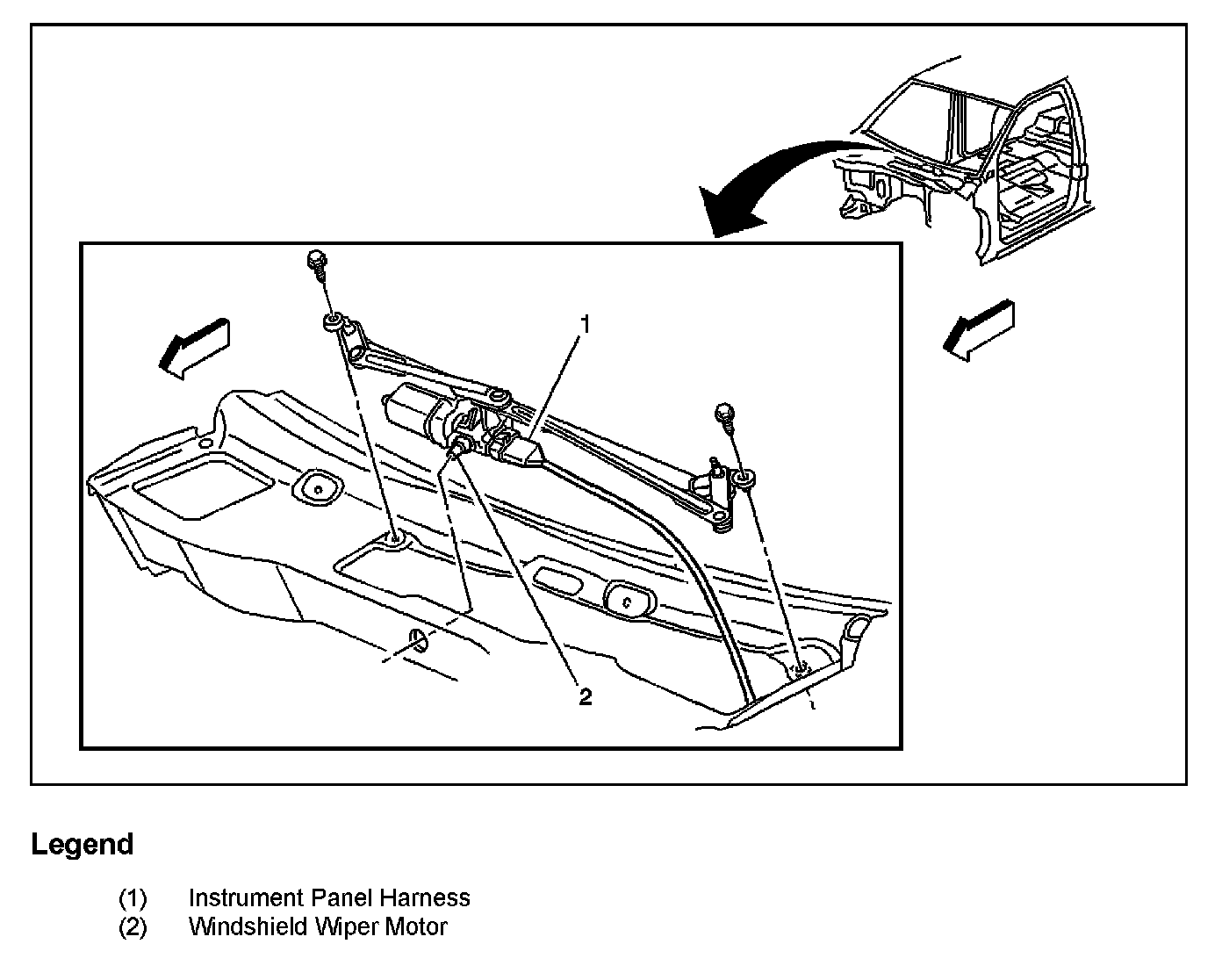 1

2

Legend

(1) Instrument Panel Harness
(2) Windshield Wiper Motor