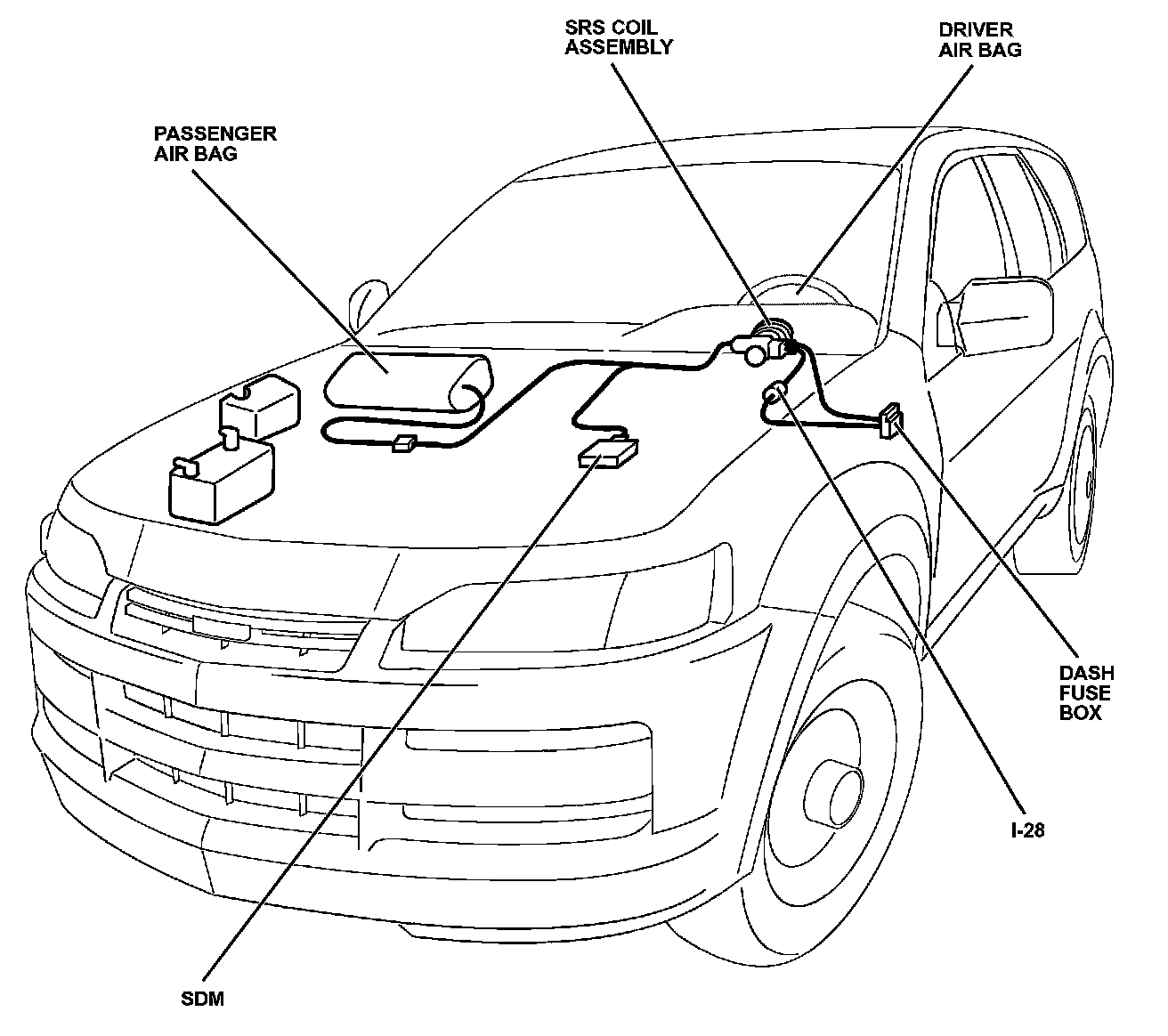 SRS COIL ASSEMBLY

DRIVER AIR BAG

PASSENGER AIR BAG

DASH FUSE BOX

I-28

SDM