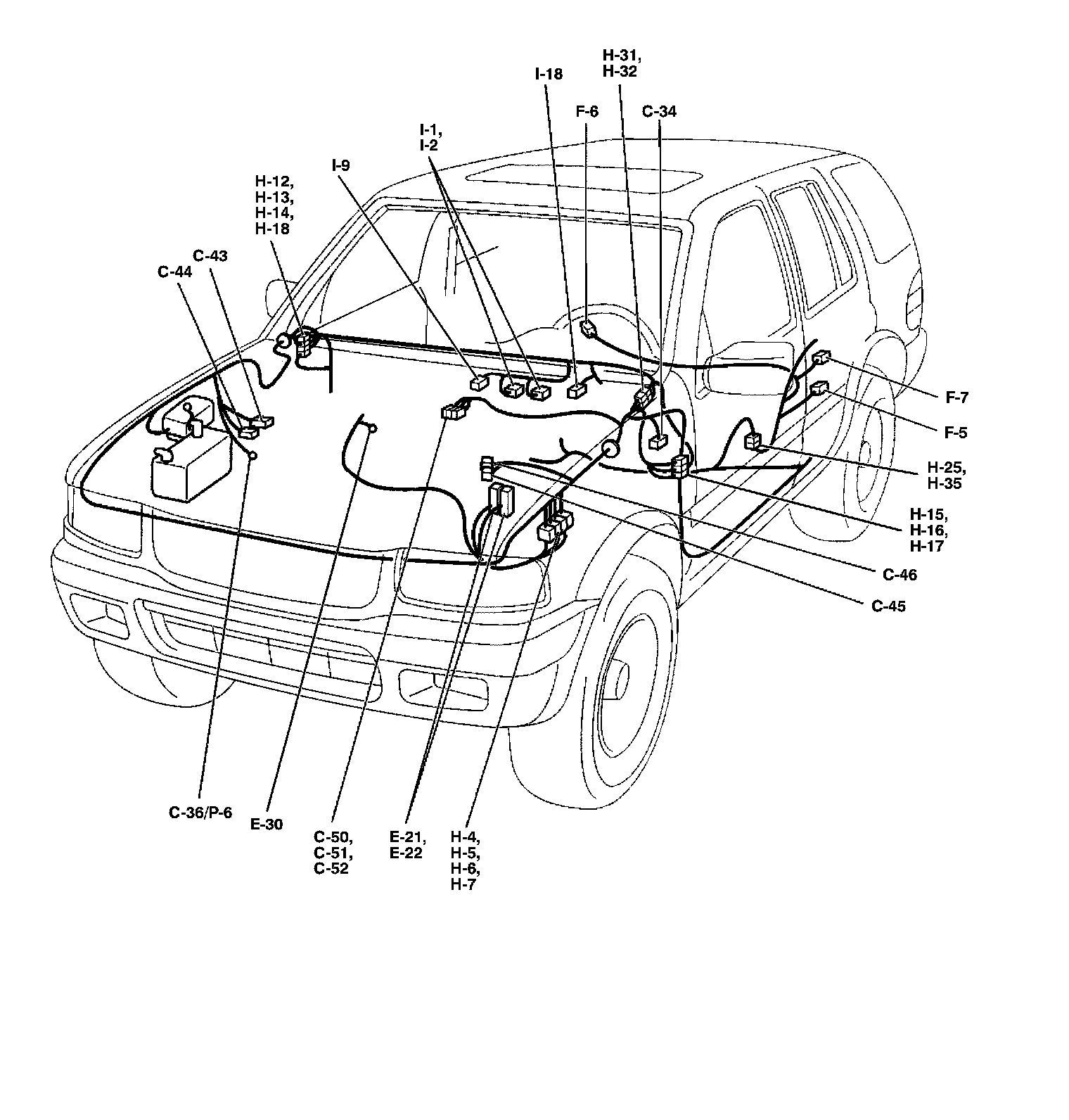 H-31,
H-32

I-18

F-6

C-34

I-1,
I-2

I-9

H-12,
H-13,
H-14,
H-18

C-43

C-44

F-7

F-5

H-25,
H-35

H-15,
H-16,
H-17

C-46

C-45

C-36/P-6

E-30

C-50,
C-51,
C-52

E-21,
E-22

H-4,
H-5,
H-6,
H-7