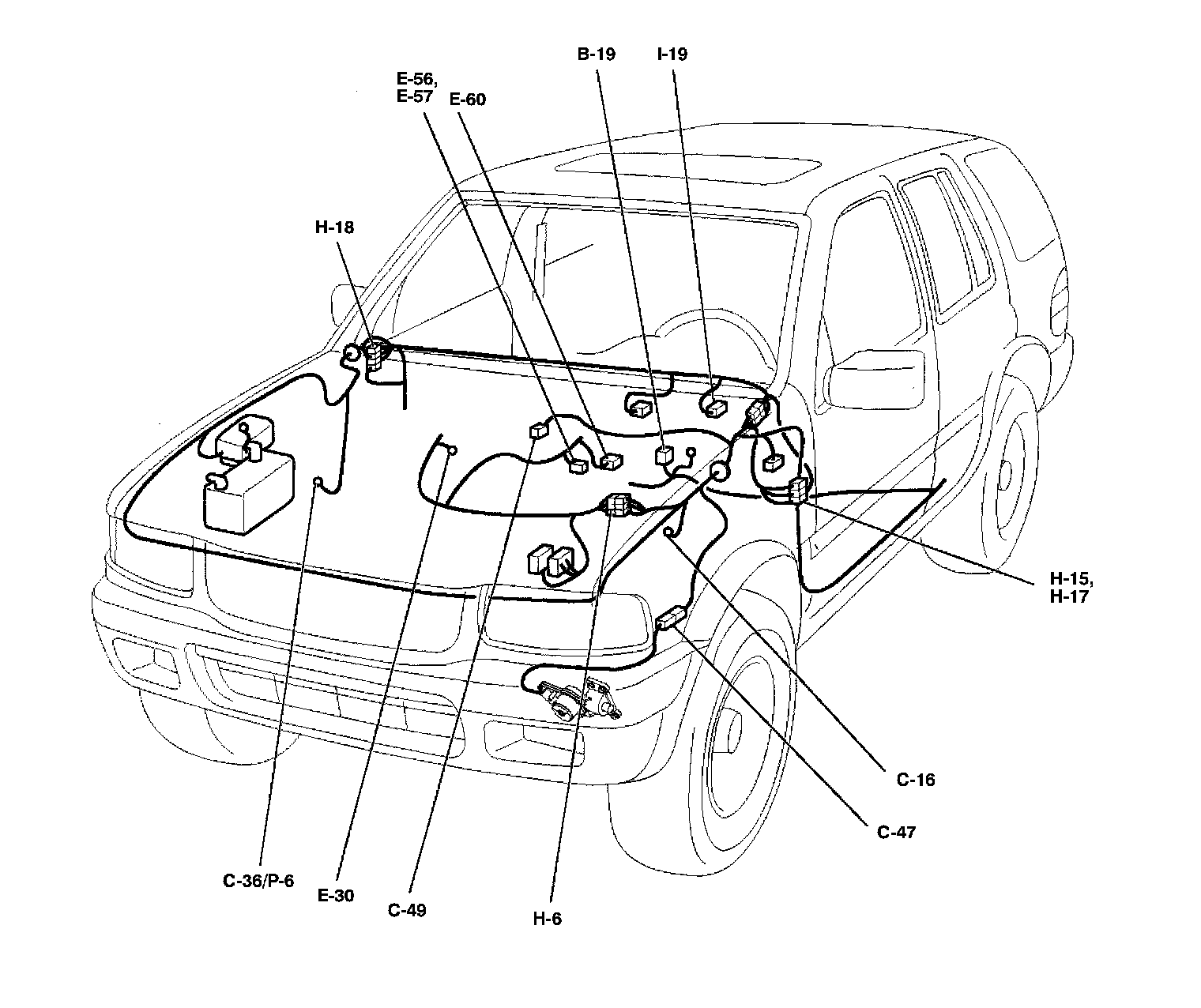 B-19
I-19
E-56,
E-57
E-60
H-18
H-15,
H-17
C-16
C-47
C-36/P-6
E-30
C-49
H-6