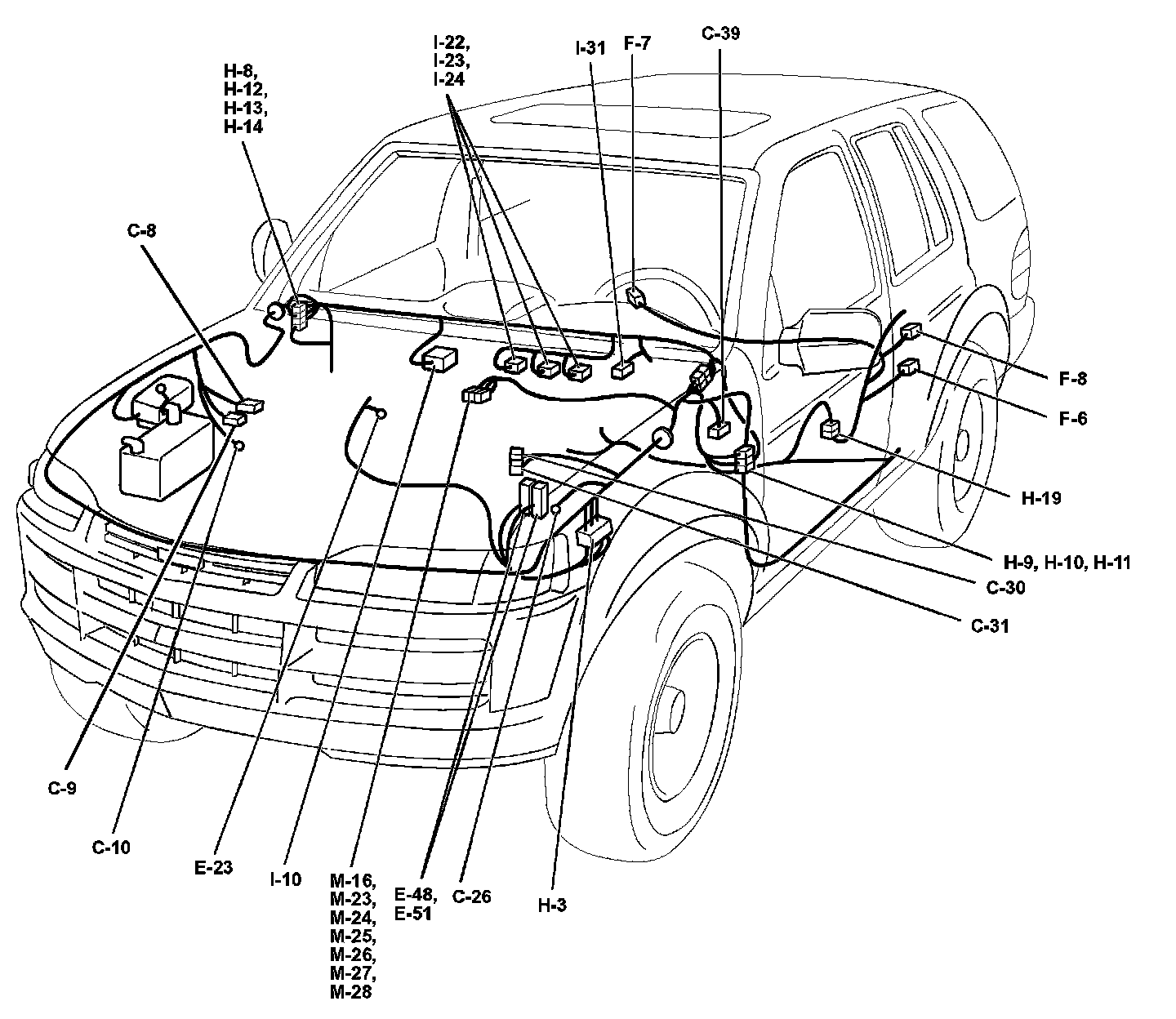 H-8,
H-12,
H-13,
H-14

I-22,
I-23,
I-24

I-31

F-7

C-39

C-8

F-8

F-6

H-19

H-9, H-10, H-11

C-30

C-31

C-9

C-10

E-23

I-10

M-16,
M-23,
M-24,
M-25,
M-26,
M-27,
M-28

E-48,
E-51

C-26

H-3