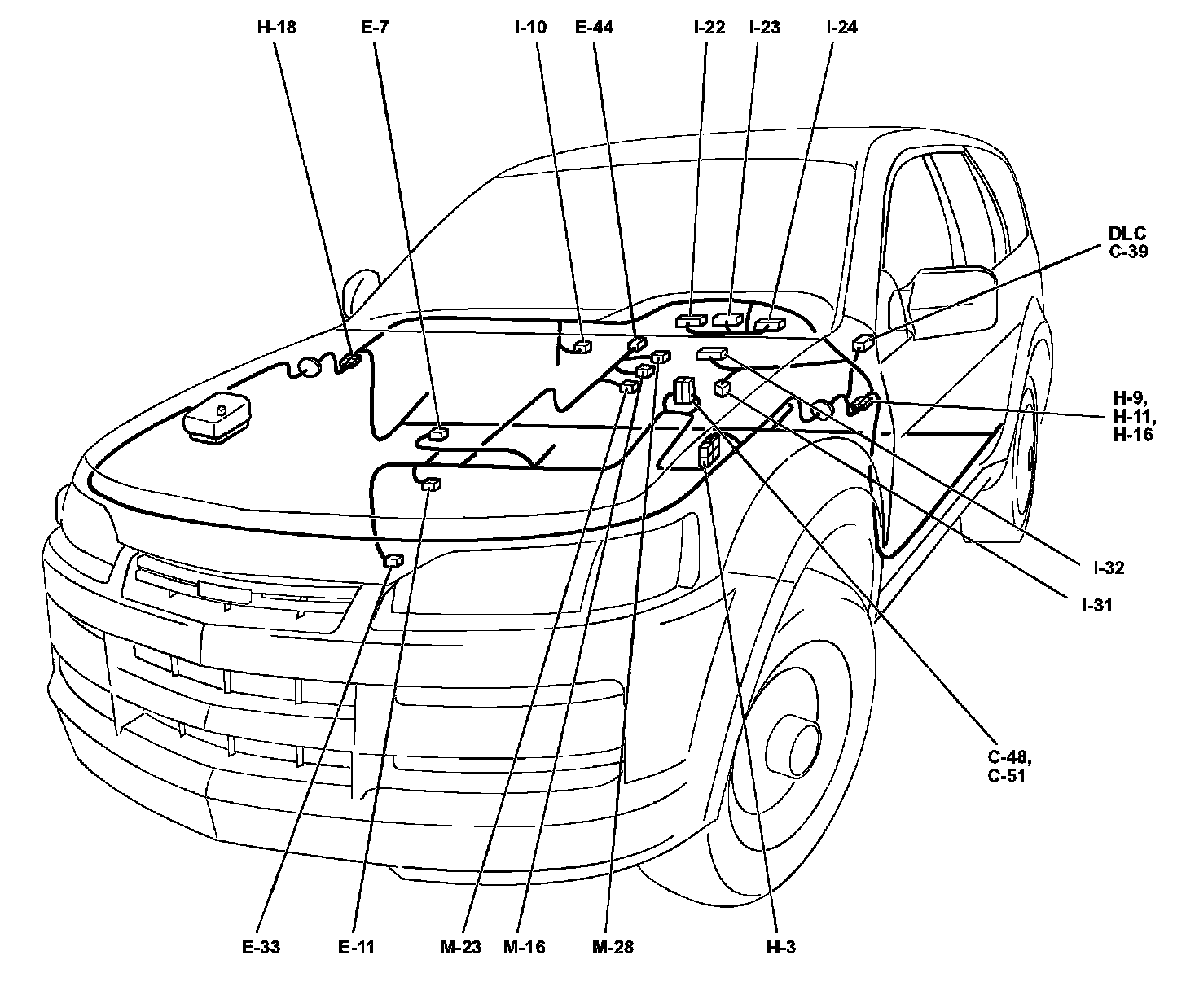 H-18
E-7
I-10
E-44
I-22
I-23
I-24

DLC
C-39

H-9,
H-11,
H-16

I-32

I-31

C-48,
C-51

E-33
E-11
M-23
M-16
M-28
H-3