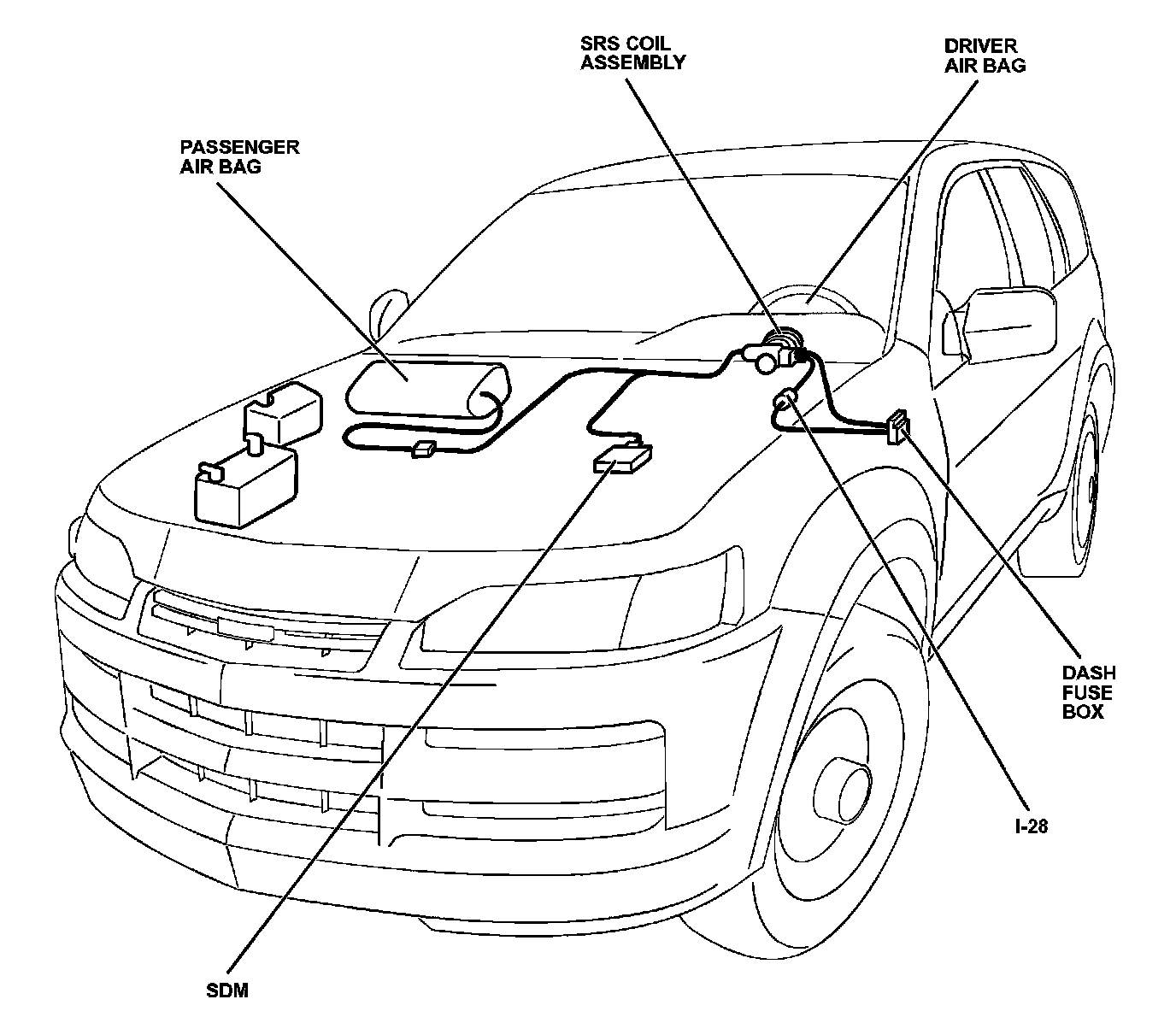 SRS COIL ASSEMBLY

DRIVER AIR BAG

PASSENGER AIR BAG

DASH FUSE BOX

I-28

SDM