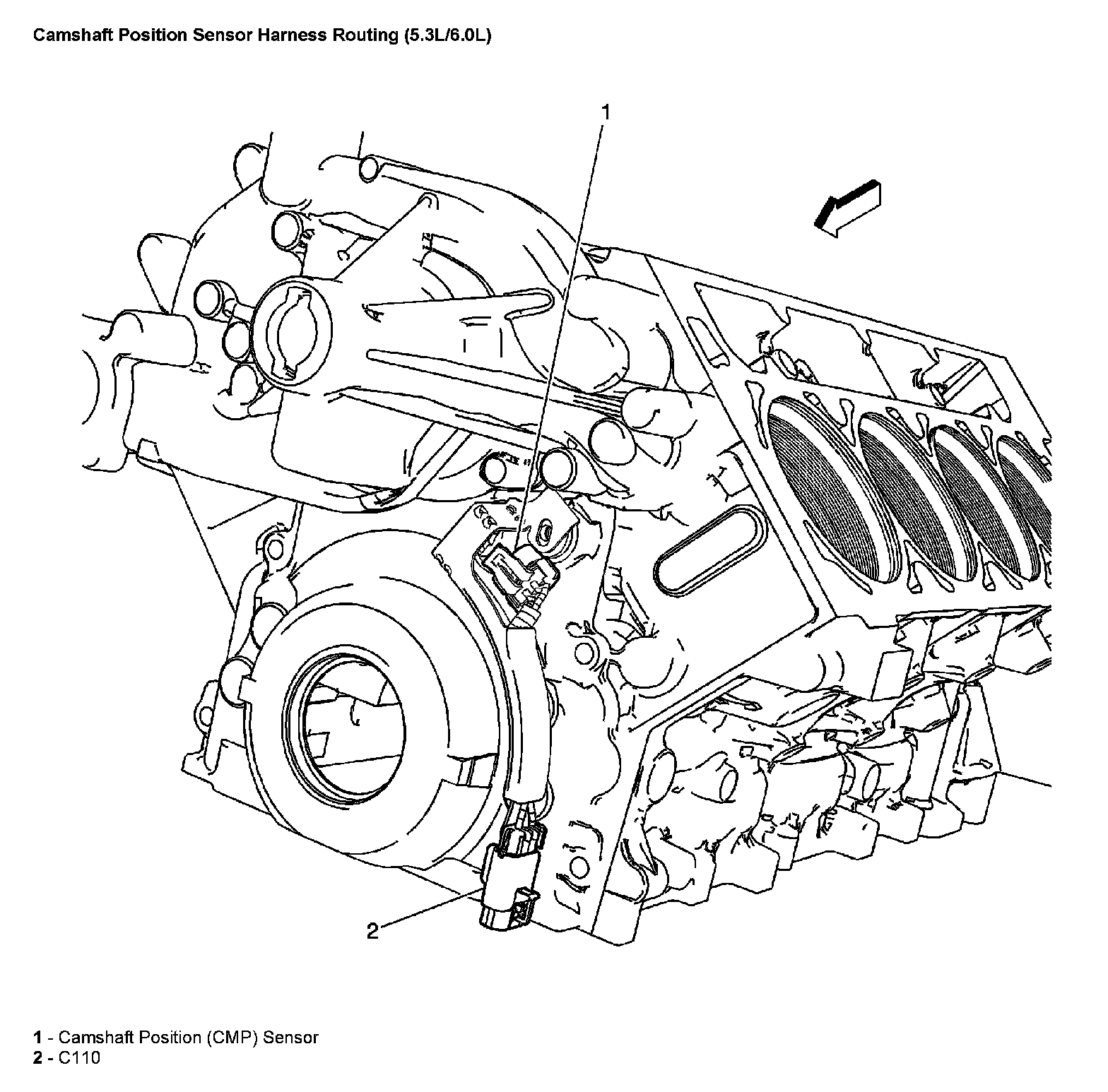 Camshaft Position Sensor Harness Routing (5.3L/6.0L)

1

2

1 - Camshaft Position (CMP) Sensor
2 - C110