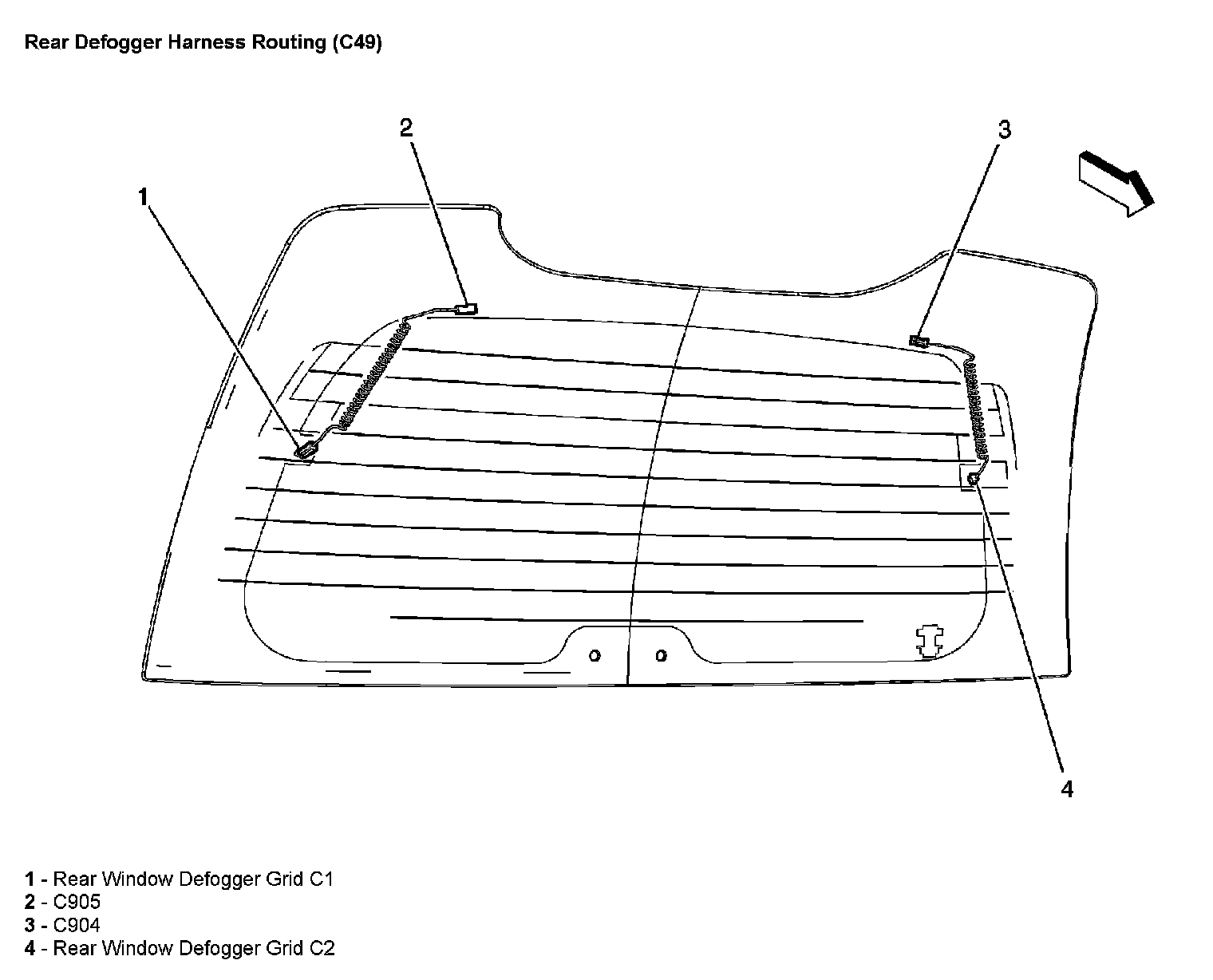 Rear Defogger Harness Routing (C49)

2

3

1

4

1 - Rear Window Defogger Grid C1
2 - C905
3 - C904
4 - Rear Window Defogger Grid C2