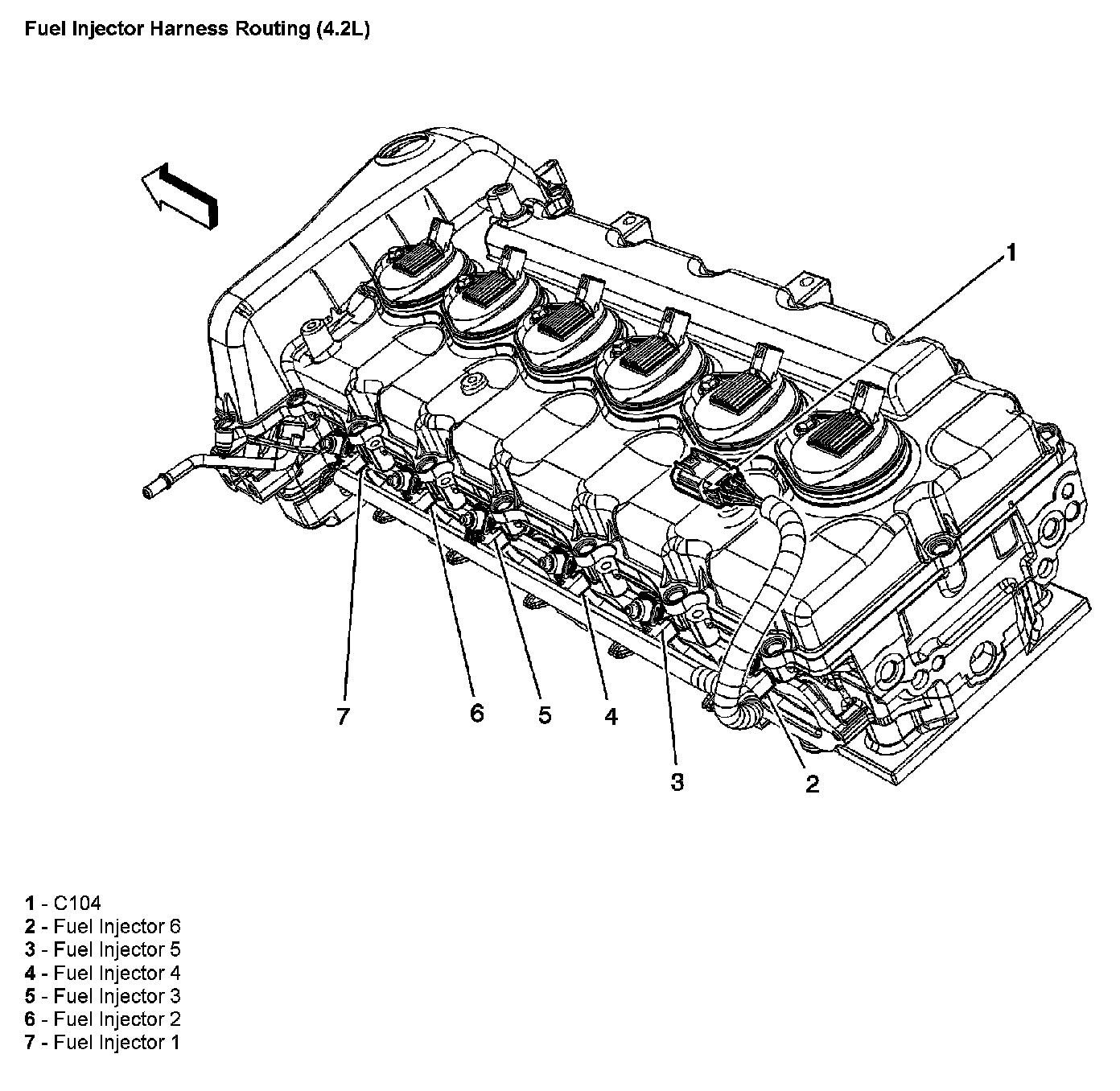 Fuel Injector Harness Routing (4.2L)

1

7 6 5 4 3 2

1 - C104
2 - Fuel Injector 6
3 - Fuel Injector 5
4 - Fuel Injector 4
5 - Fuel Injector 3
6 - Fuel Injector 2
7 - Fuel Injector 1