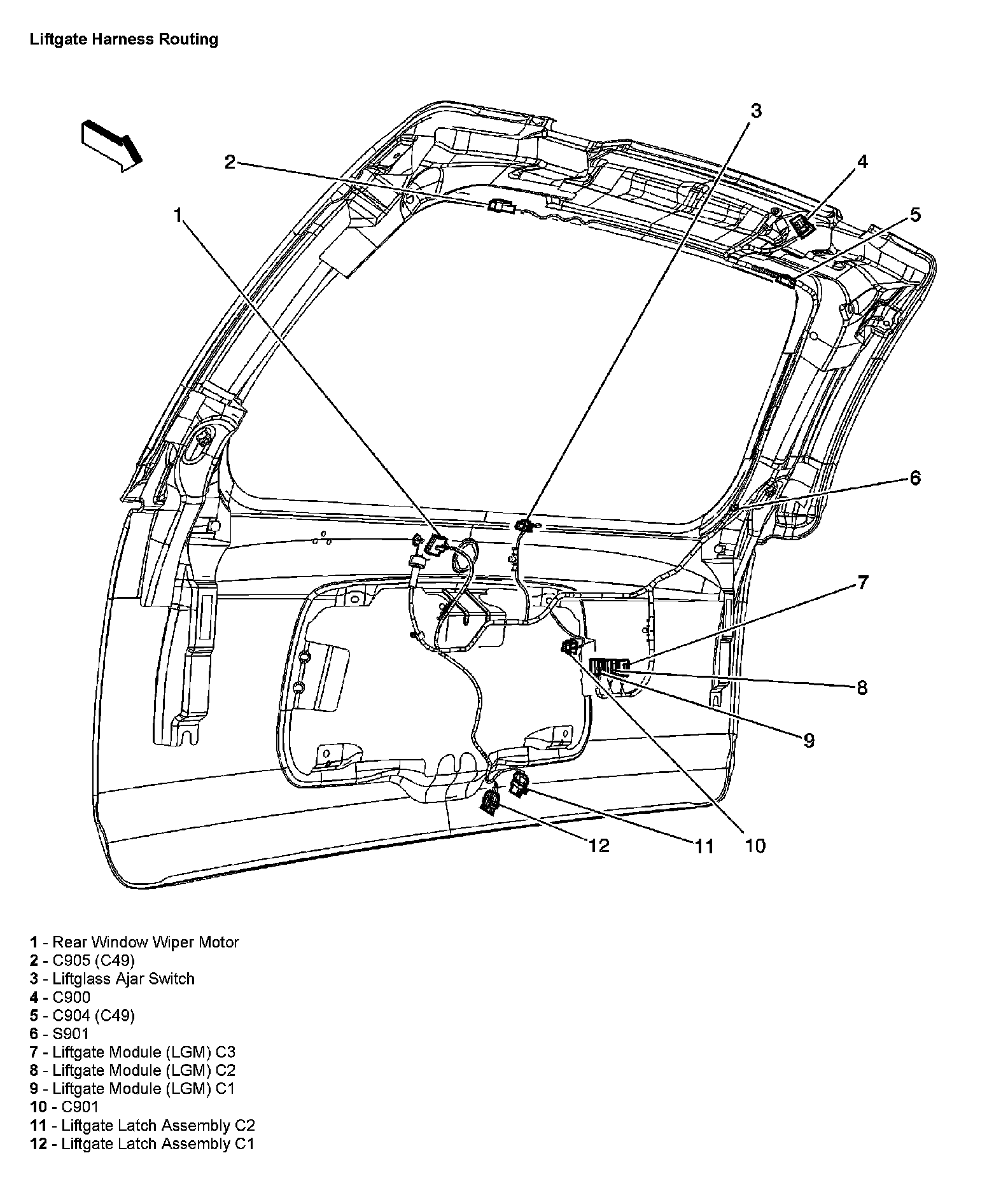 Liftgate Harness Routing

3
2
4
1
5
6
7
8
9
12
11
10

1 - Rear Window Wiper Motor
2 - C905 (C49)
3 - Liftglass Ajar Switch
4 - C900
5 - C904 (C49)
6 - S901
7 - Liftgate Module (LGM) C3
8 - Liftgate Module (LGM) C2
9 - Liftgate Module (LGM) C1
10 - C901
11 - Liftgate Latch Assembly C2
12 - Liftgate Latch Assembly C1