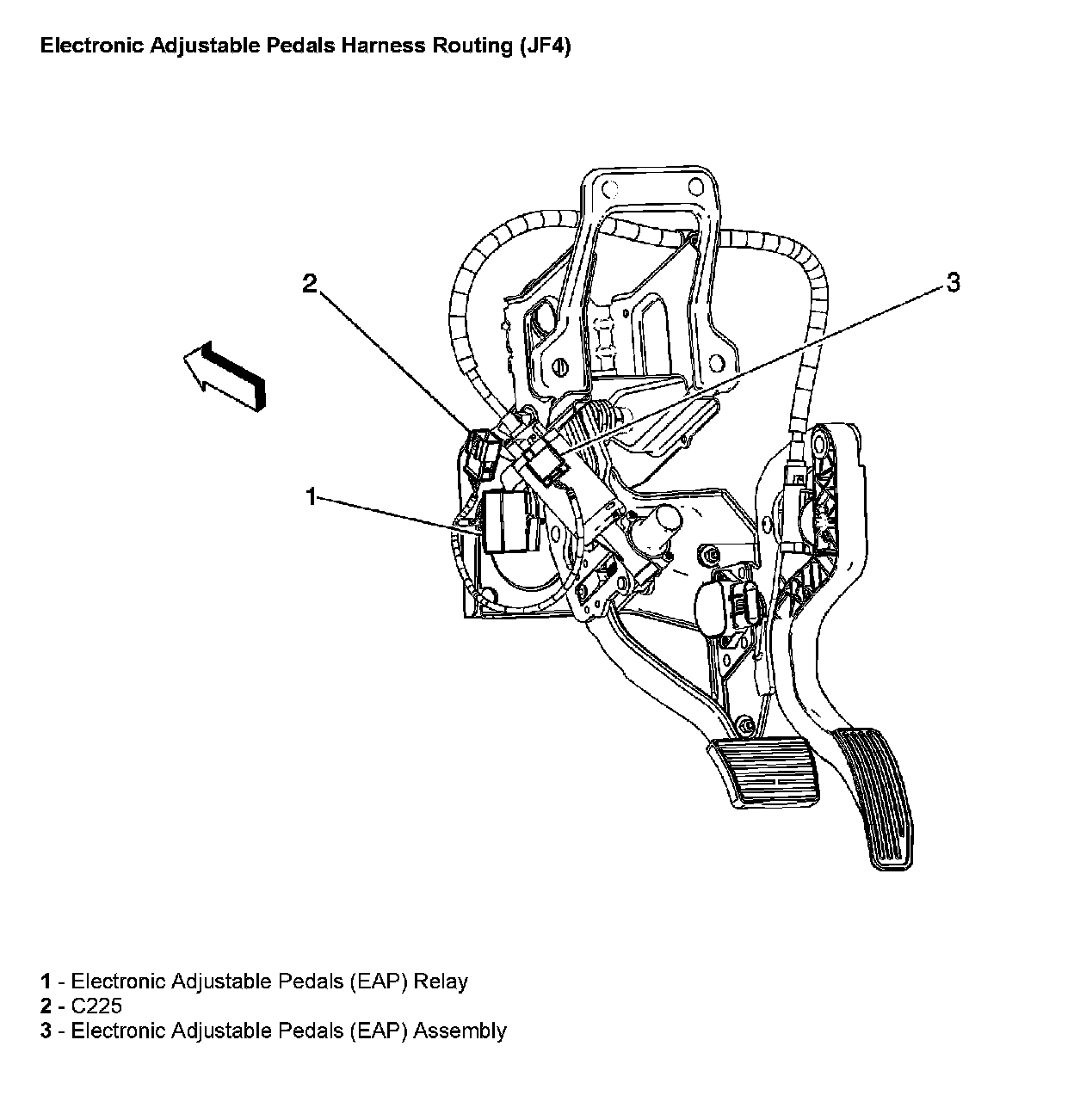 Electronic Adjustable Pedals Harness Routing (JF4)

2

3

1

1 - Electronic Adjustable Pedals (EAP) Relay
2 - C225
3 - Electronic Adjustable Pedals (EAP) Assembly