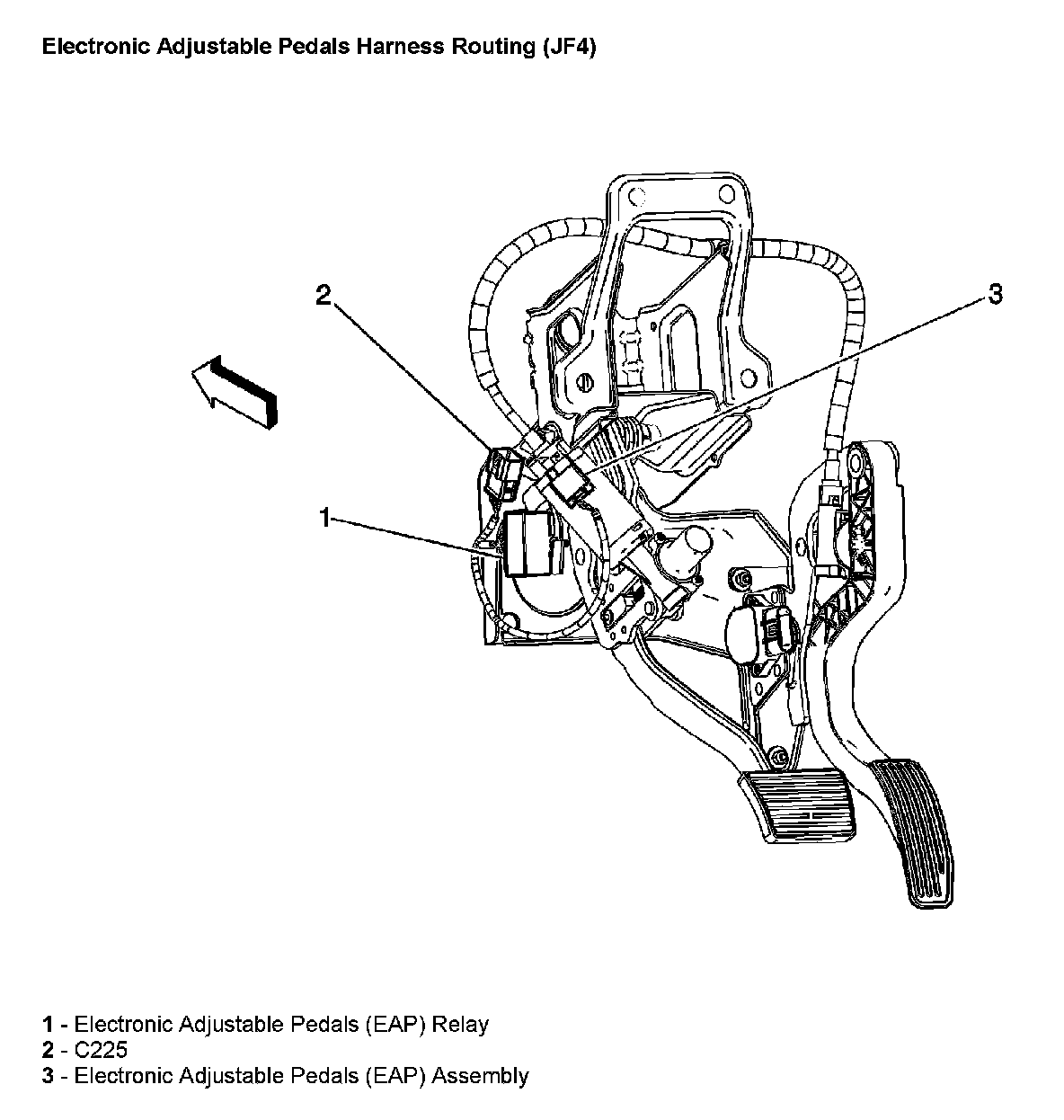 Electronic Adjustable Pedals Harness Routing (JF4)

2

3

1

1 - Electronic Adjustable Pedals (EAP) Relay
2 - C225
3 - Electronic Adjustable Pedals (EAP) Assembly