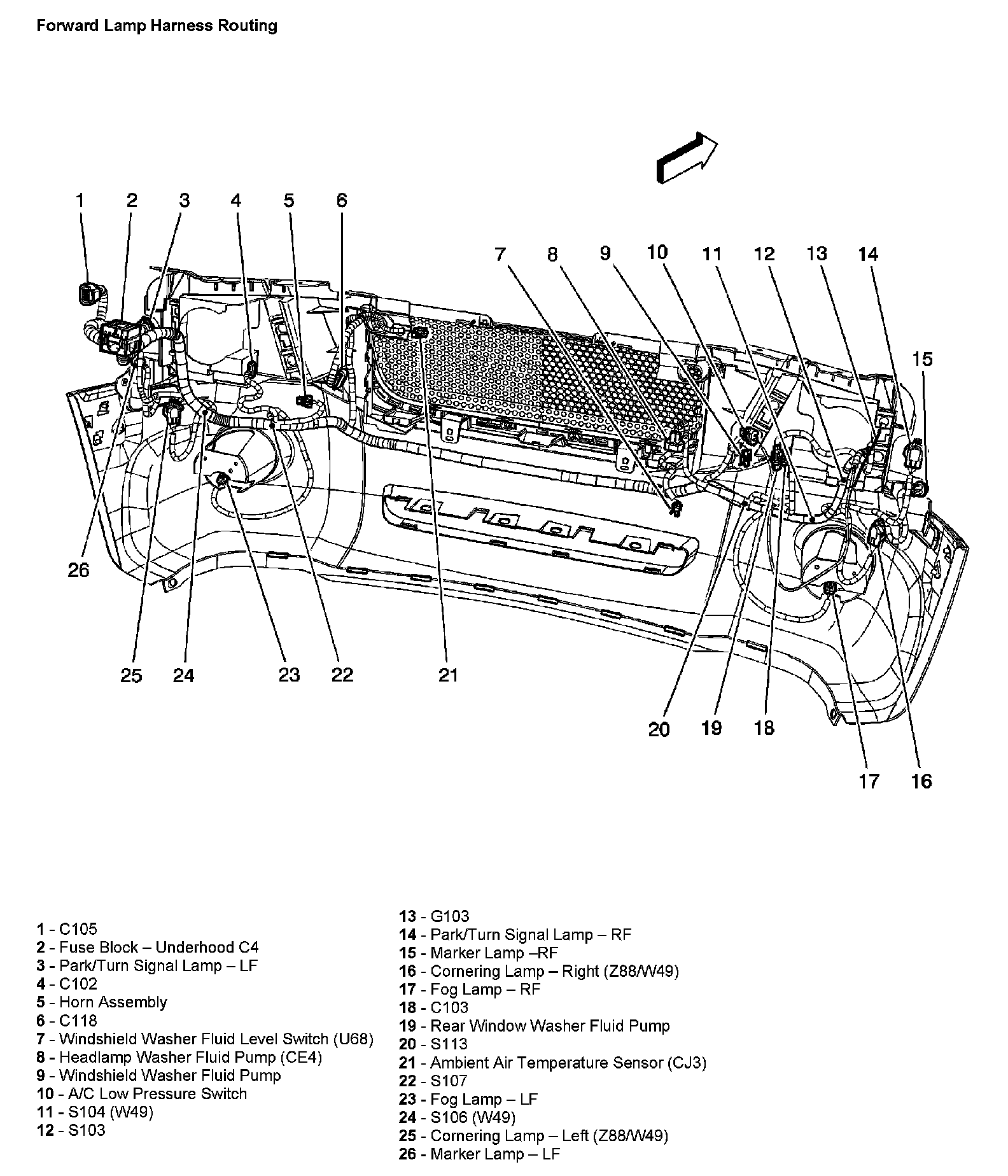 Forward Lamp Harness Routing

1 2 3 4 5 6 7 8 9 10 11 12 13 14 15

26 25 24 23 22 21 20 19 18 17 16

1 - C105
2 - Fuse Block – Underhood C4
3 - Park/Turn Signal Lamp – LF
4 - C102
5 - Horn Assembly
6 - C118
7 - Windshield Washer Fluid Level Switch (U68)
8 - Headlamp Washer Fluid Pump (CE4)
9 - Windshield Washer Fluid Pump
10 - A/C Low Pressure Switch
11 - S104 (W49)
12 - S103

13 - G103
14 - Park/Turn Signal Lamp – RF
15 - Marker Lamp –RF
16 - Cornering Lamp – Right (Z88/W49)
17 - Fog Lamp – RF
18 - C103
19 - Rear Window Washer Fluid Pump
20 - S113
21 - Ambient Air Temperature Sensor (CJ3)
22 - S107
23 - Fog Lamp – LF
24 - S106 (W49)
25 - Cornering Lamp – Left (Z88/W49)
26 - Marker Lamp – LF