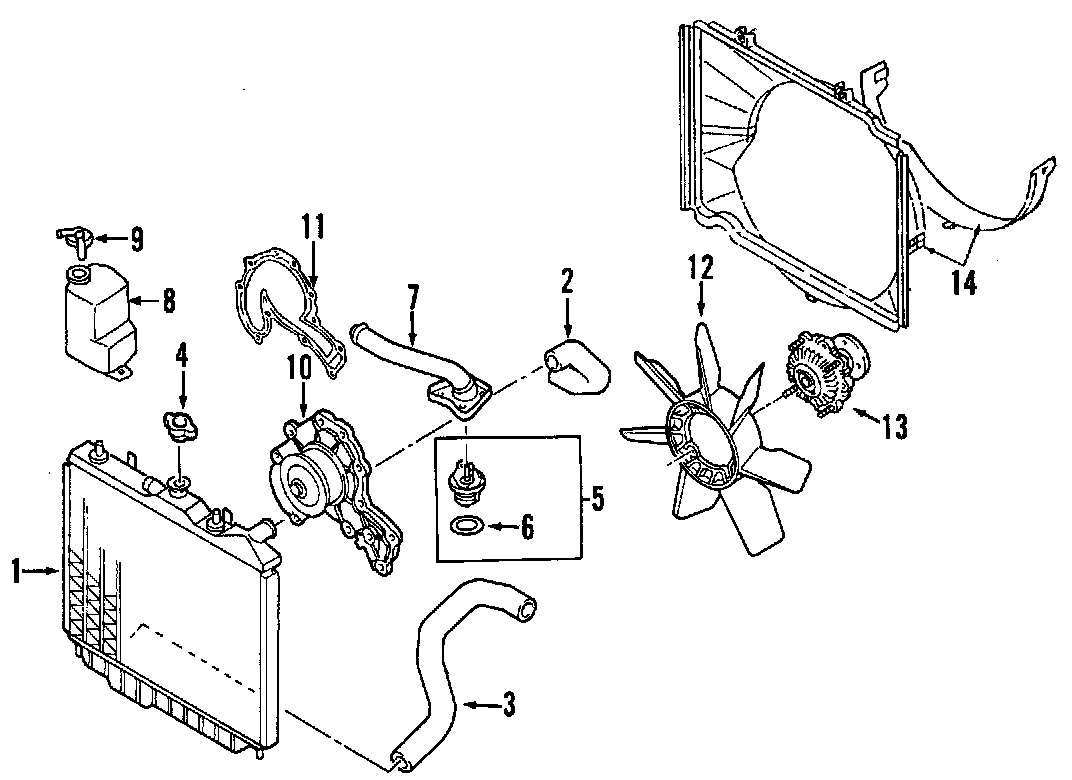 9
8
11
7
2
12
14
4
10
13
5
6
1
3