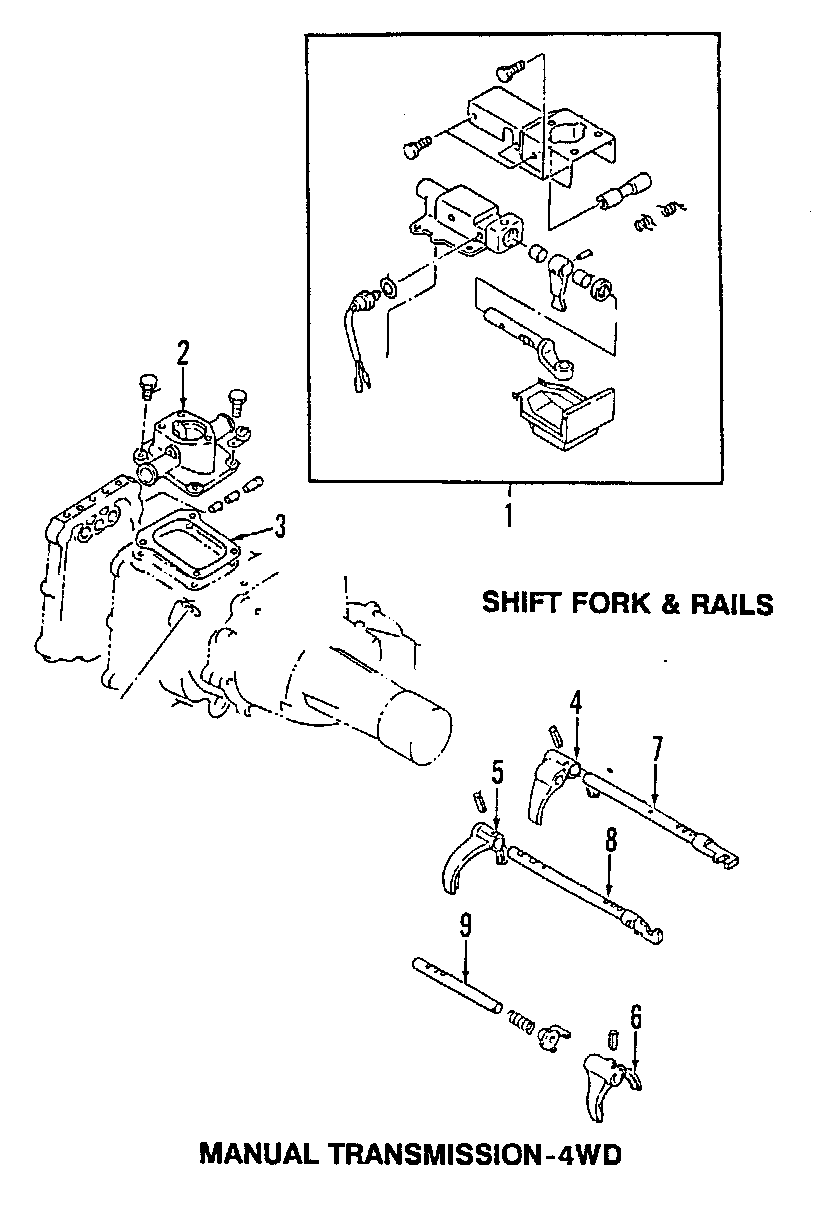 2
3
1
SHIFT FORK & RAILS
4
7
5
8
9
6
MANUAL TRANSMISSION-4WD