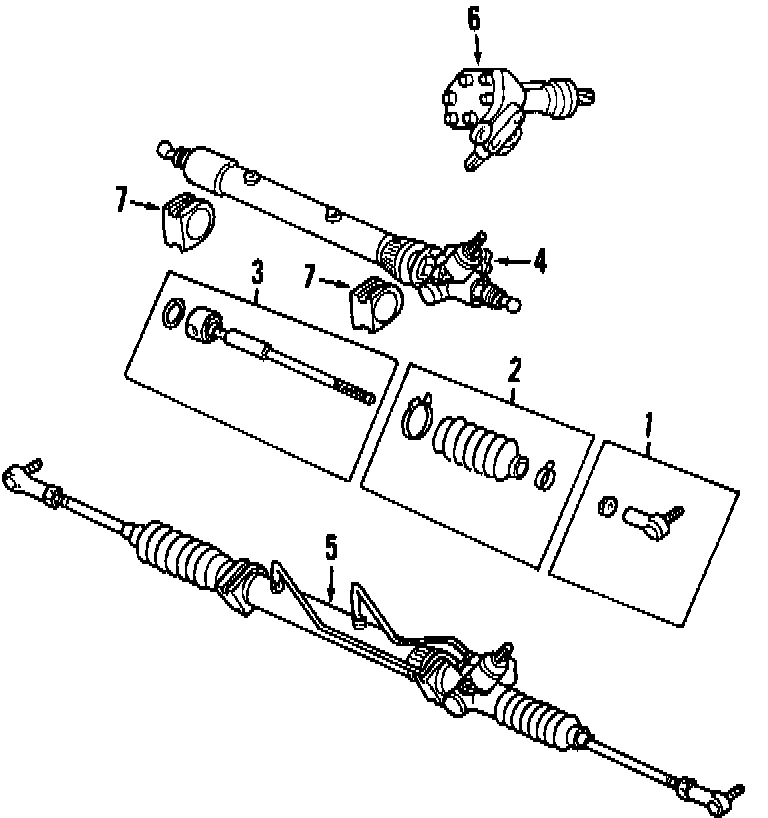 6
7
4
3
7
2
1
5