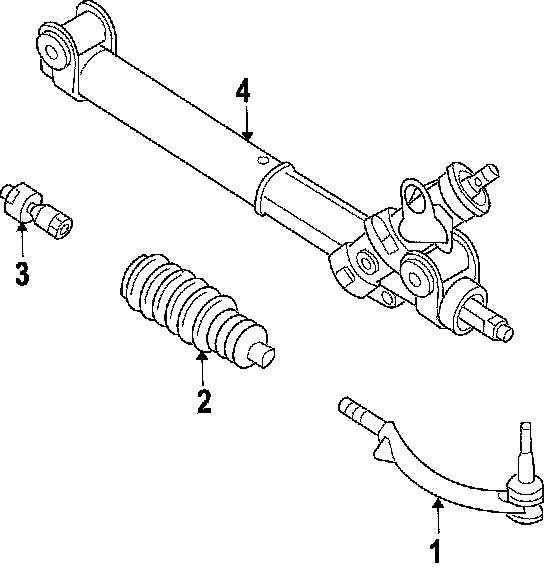 4

3

2

1