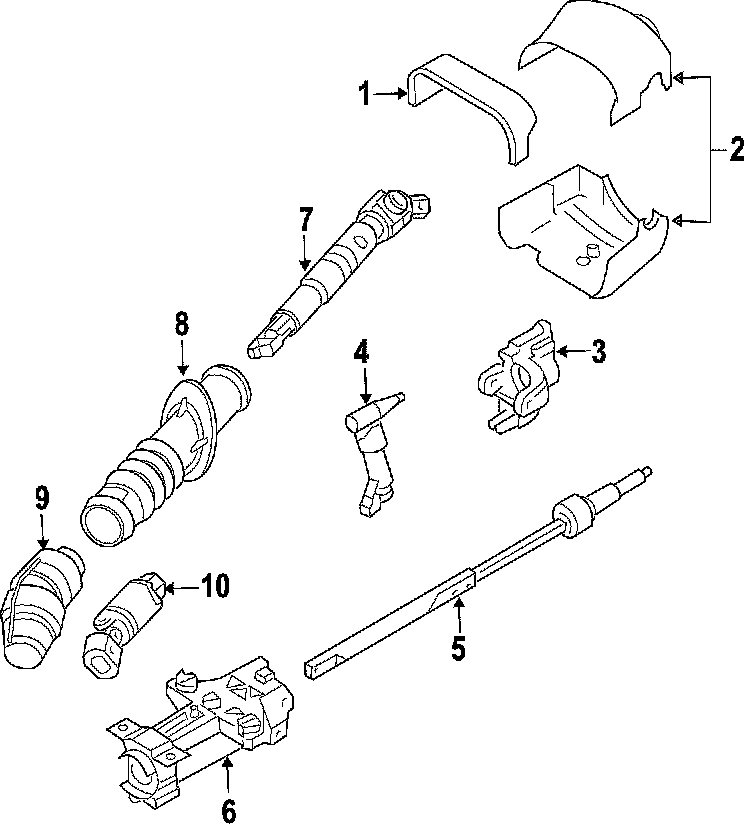 1
2
7
8
4
3
9
10
5
6