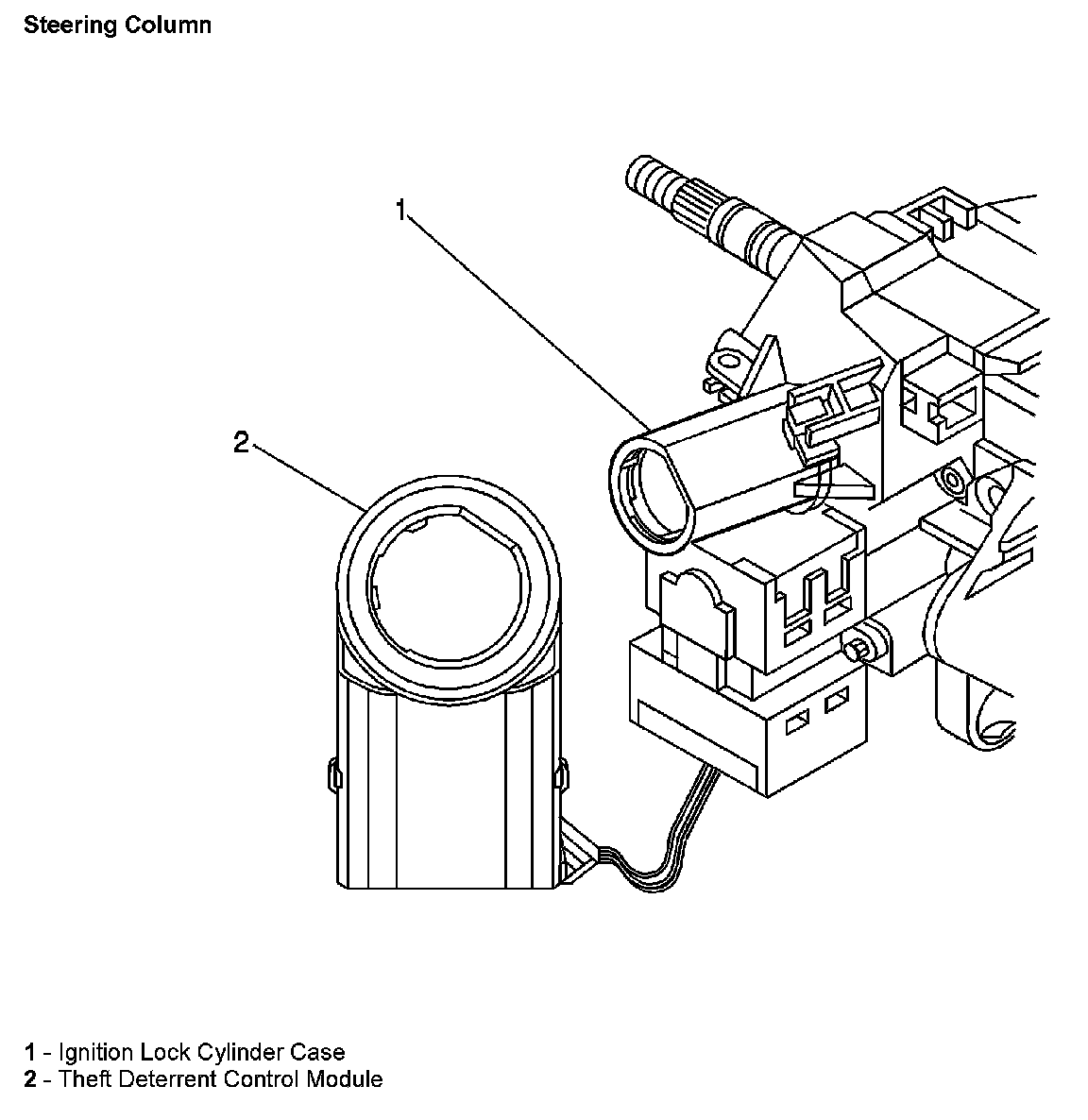 Steering Column

1

2

1 - Ignition Lock Cylinder Case
2 - Theft Deterrent Control Module