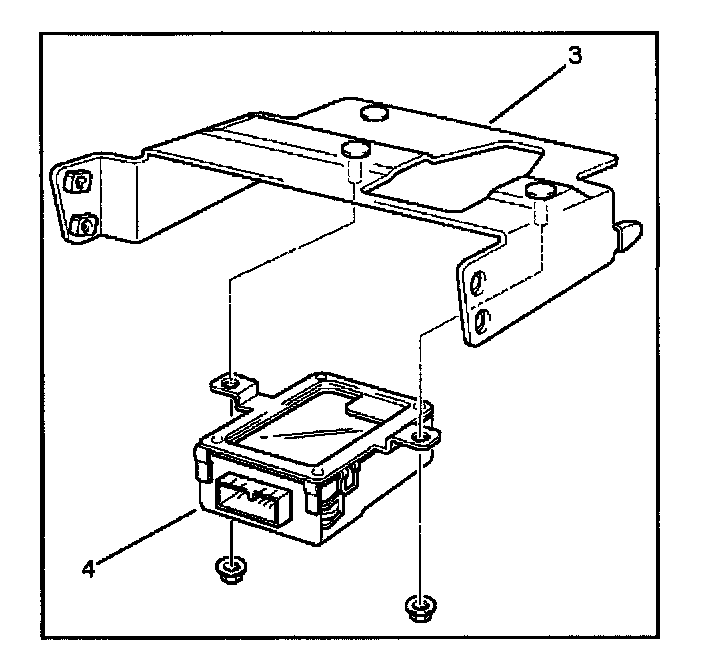 3

4