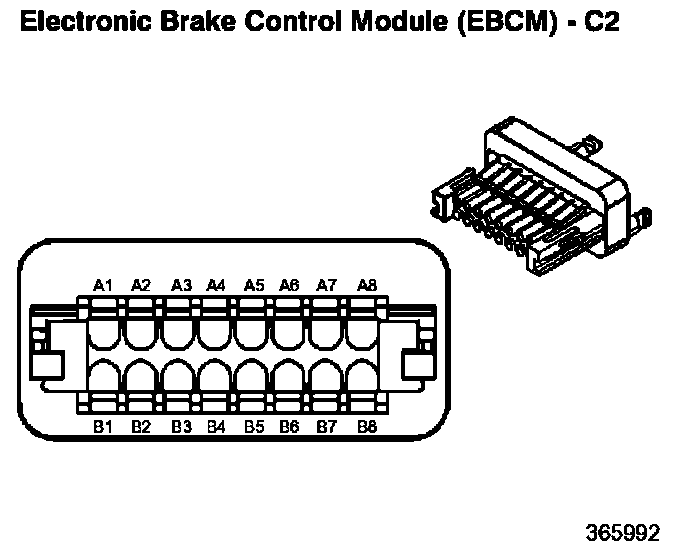 Electronic Brake Control Module (EBCM) - C2

A1 A2 A3 A4 A5 A6 A7 A8

B1 B2 B3 B4 B5 B6 B7 B8

365992