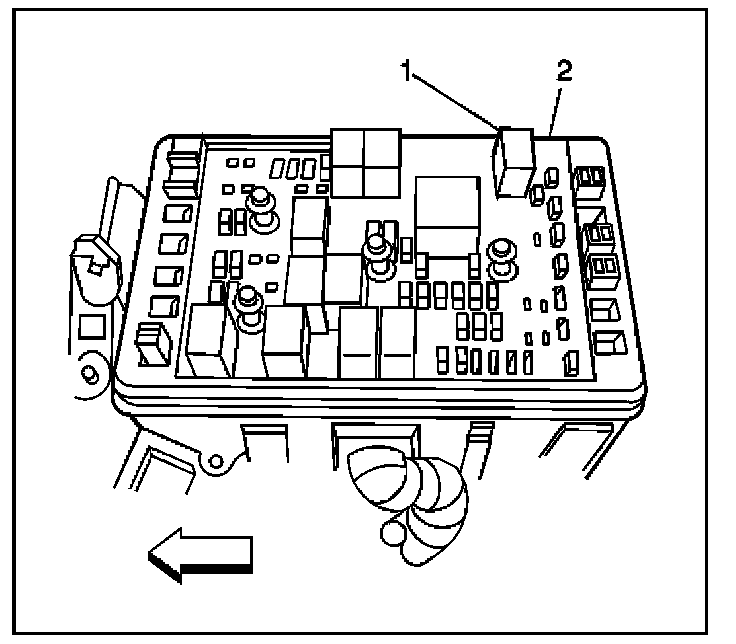 1
2