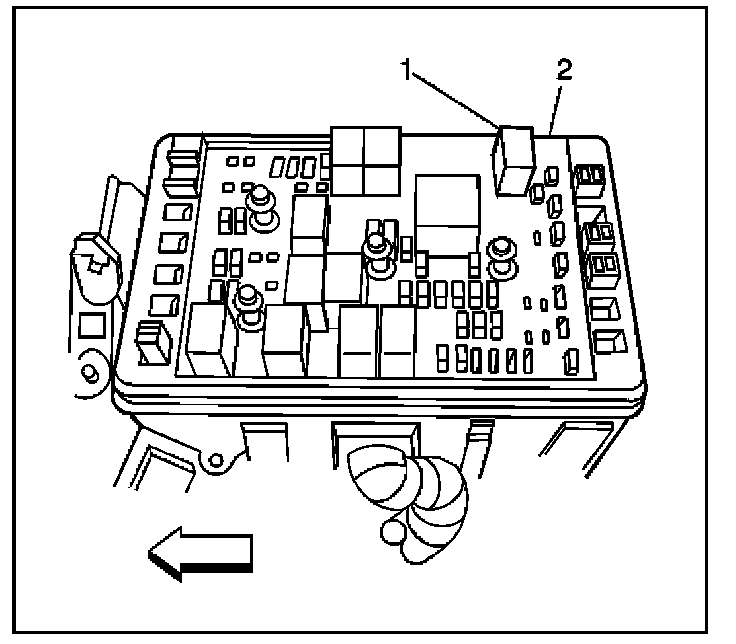 1
2