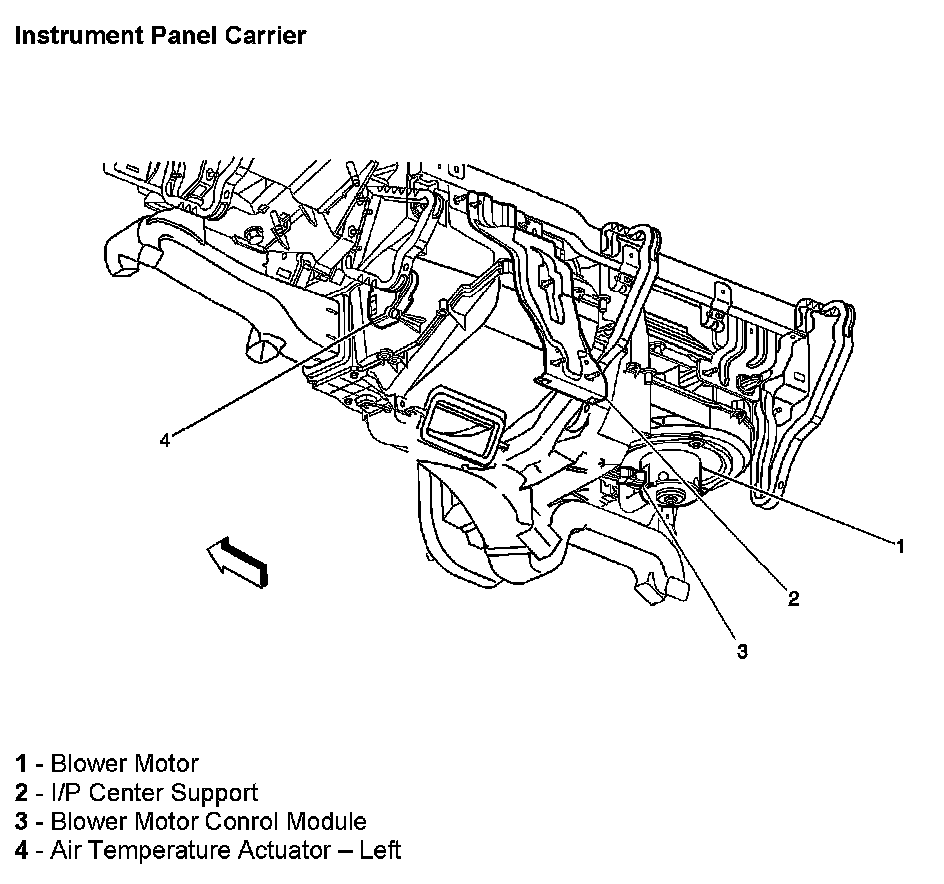 Instrument Panel Carrier

4

1

2

3

1 - Blower Motor
2 - I/P Center Support
3 - Blower Motor Conrol Module
4 - Air Temperature Actuator – Left