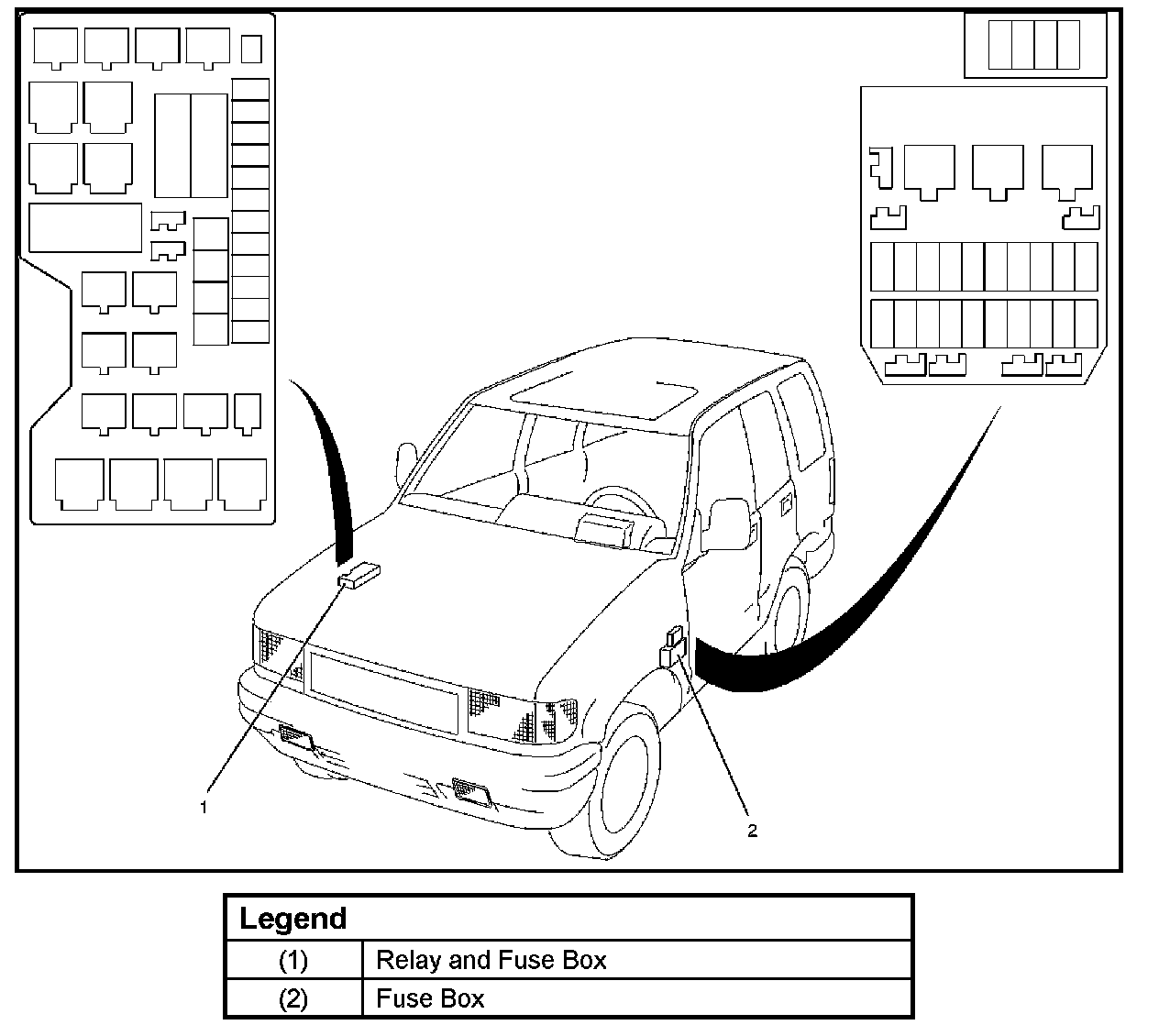 1

2

| Legend | |
|---|---|
| (1) | Relay and Fuse Box |
| (2) | Fuse Box |