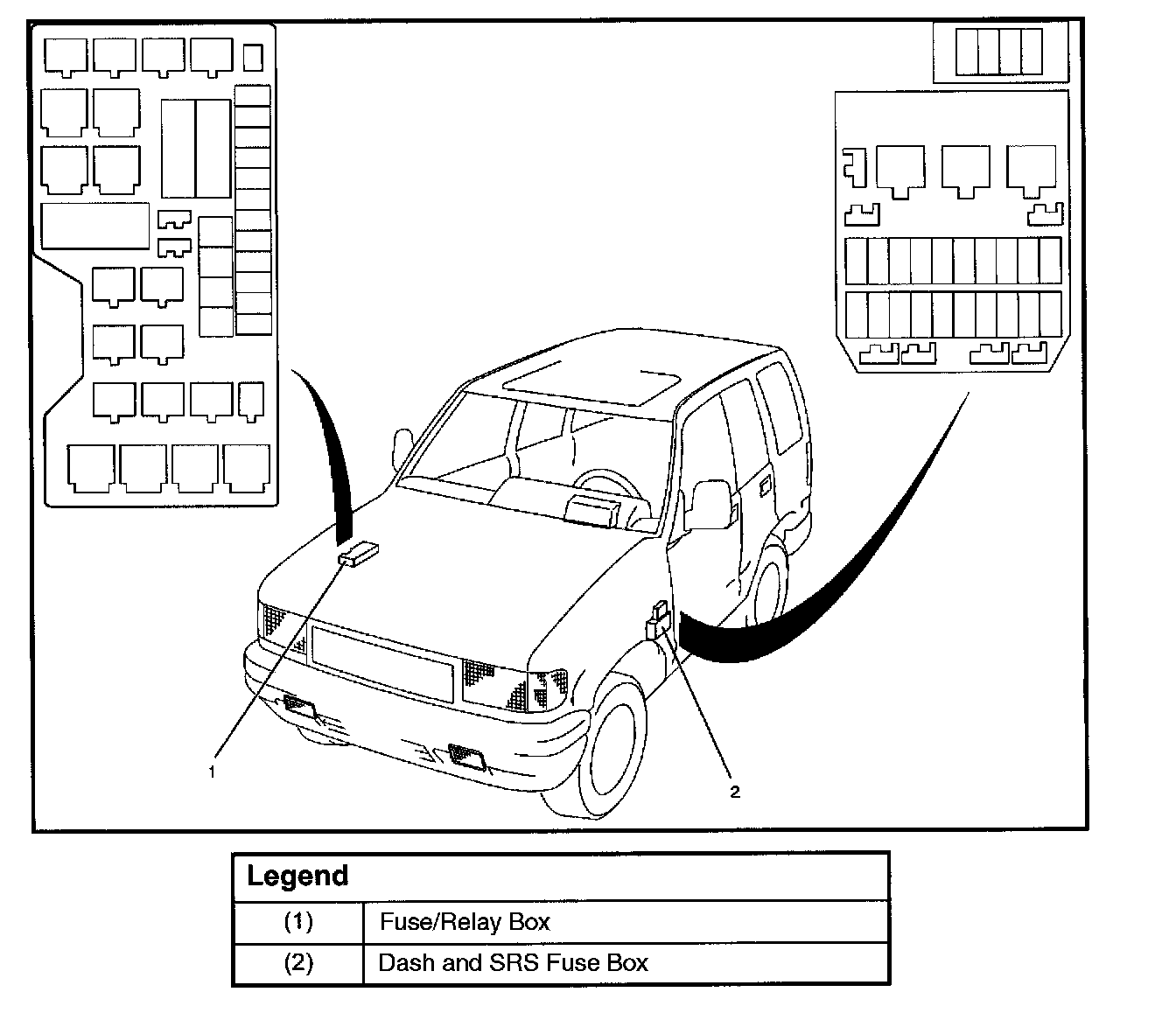 1

2

| Legend | |
|---|---|
| (1) | Fuse/Relay Box |
| (2) | Dash and SRS Fuse Box |