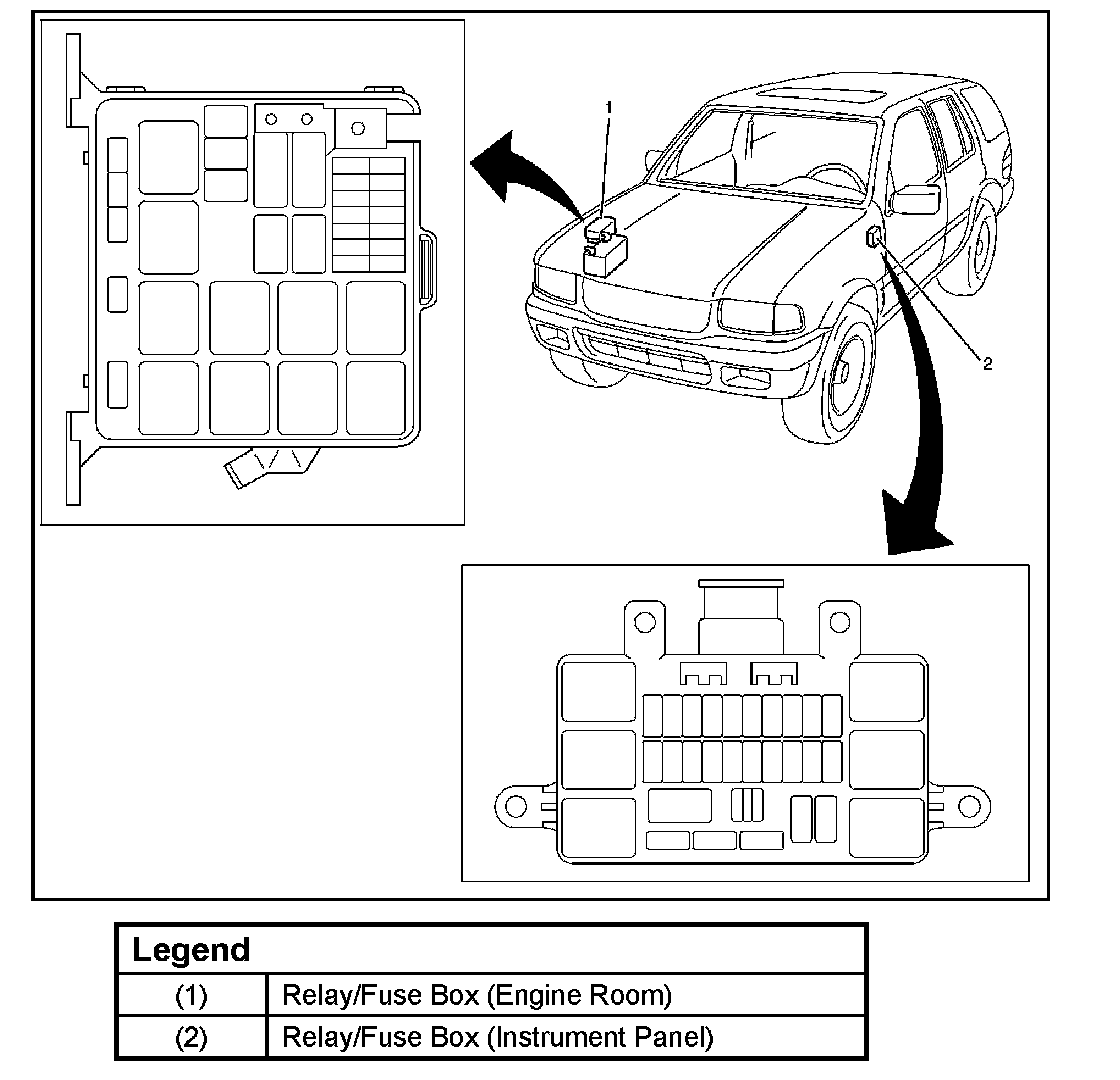 1

2

| Legend | |
|---|---|
| (1) | Relay/Fuse Box (Engine Room) |
| (2) | Relay/Fuse Box (Instrument Panel) |