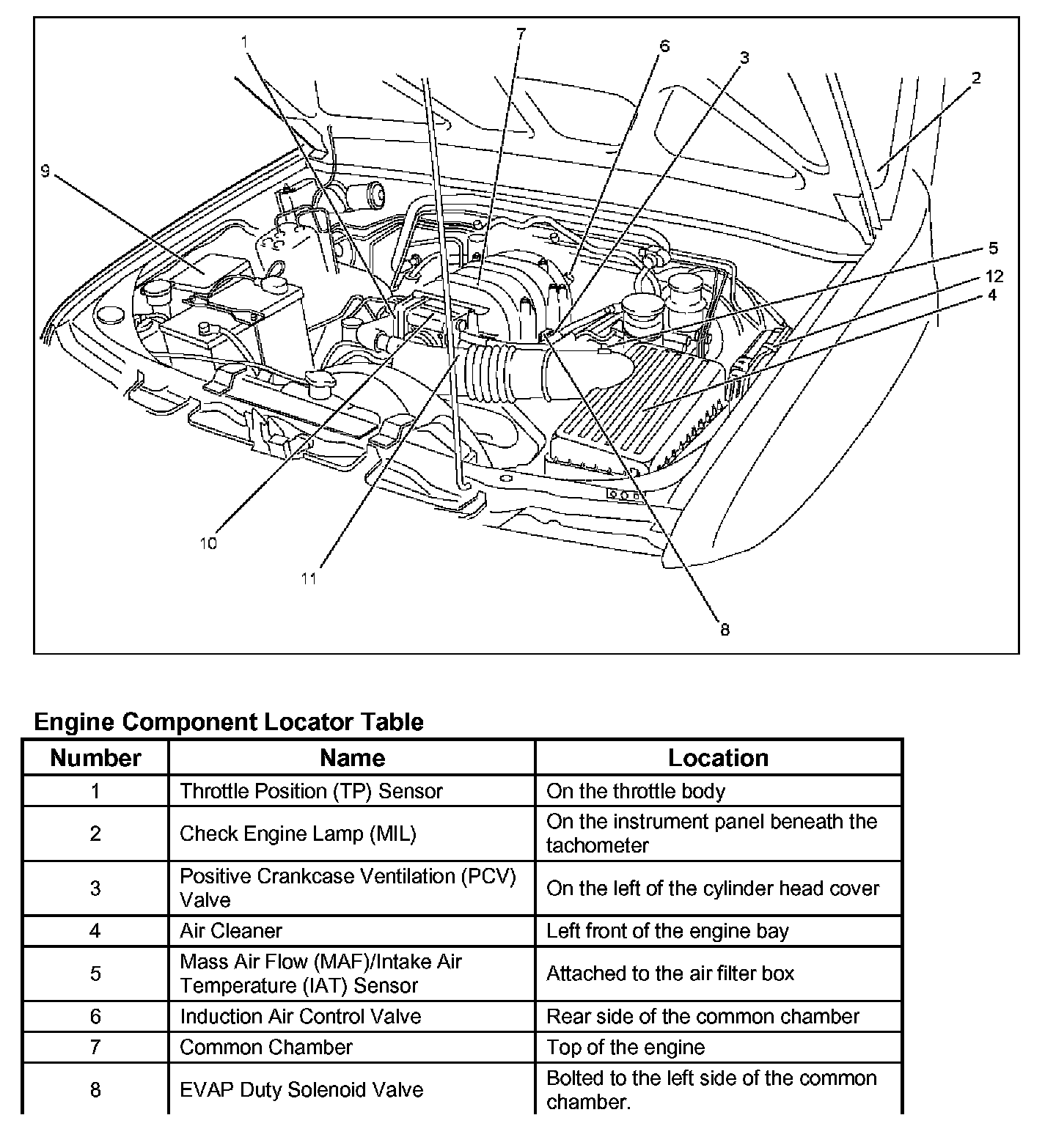 1
7
6
3
2
9
5
12
4
10
11
8

Engine Component Locator Table

| Number | Name | Location |
|---|---|---|
| 1 | Throttle Position (TP) Sensor | On the throttle body |
| 2 | Check Engine Lamp (MIL) | On the instrument panel beneath the tachometer |
| 3 | Positive Crankcase Ventilation (PCV) Valve | On the left of the cylinder head cover |
| 4 | Air Cleaner | Left front of the engine bay |
| 5 | Mass Air Flow (MAF)/Intake Air Temperature (IAT) Sensor | Attached to the air filter box |
| 6 | Induction Air Control Valve | Rear side of the common chamber |
| 7 | Common Chamber | Top of the engine |
| 8 | EVAP Duty Solenoid Valve | Bolted to the left side of the common chamber. |