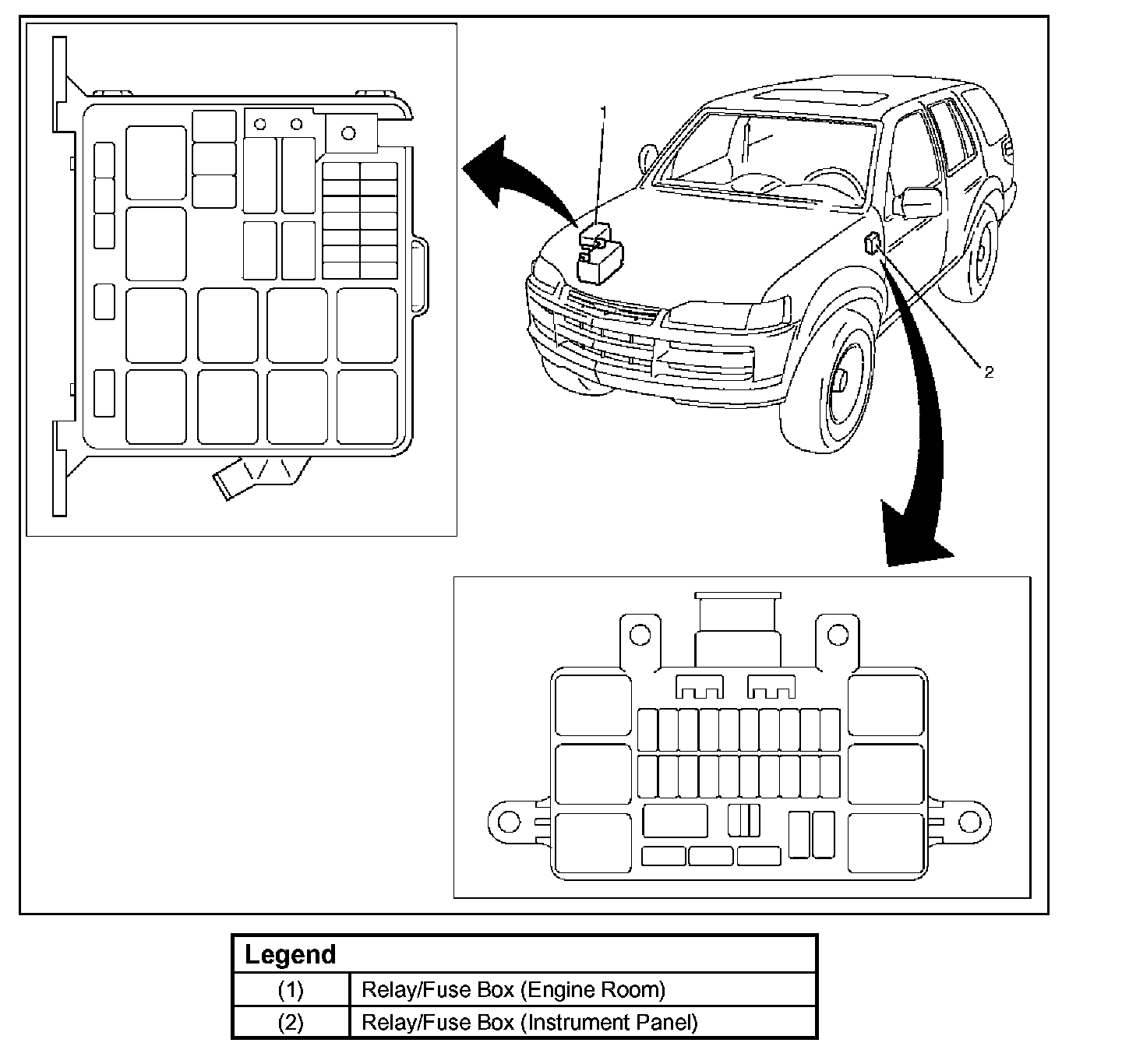 1

2

| Legend | |
|---|---|
| (1) | Relay/Fuse Box (Engine Room) |
| (2) | Relay/Fuse Box (Instrument Panel) |