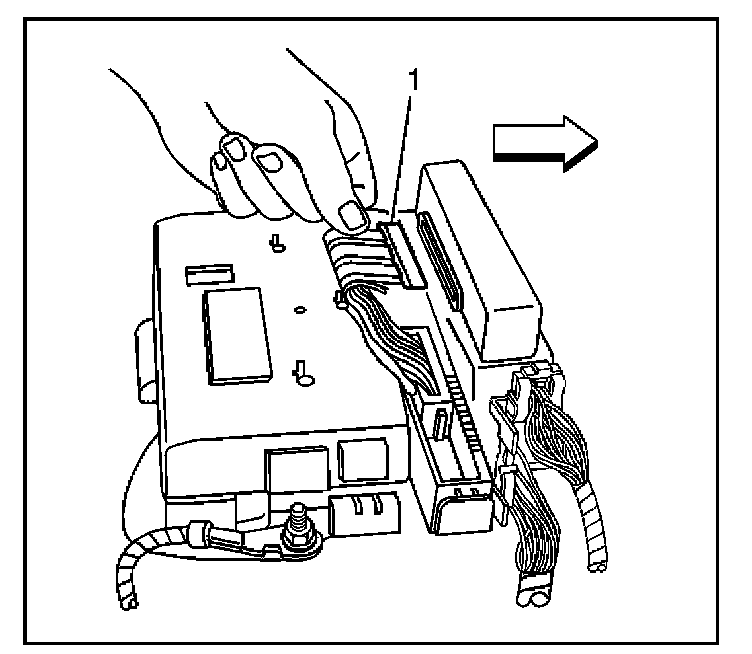 1