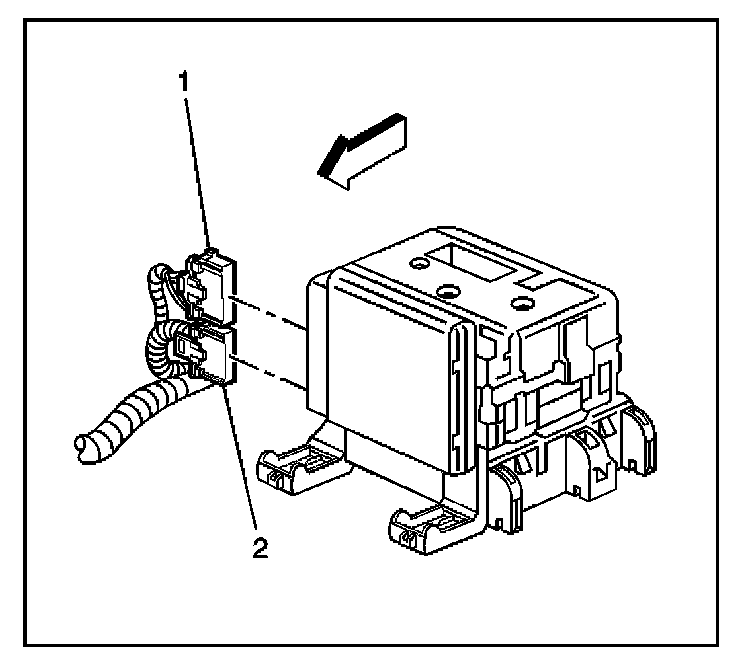 1

2