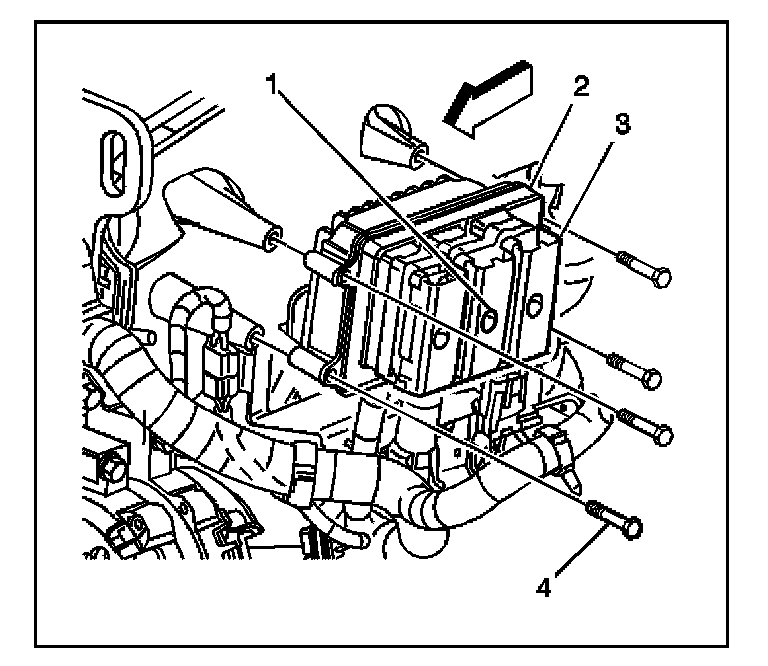 1
2
3
4