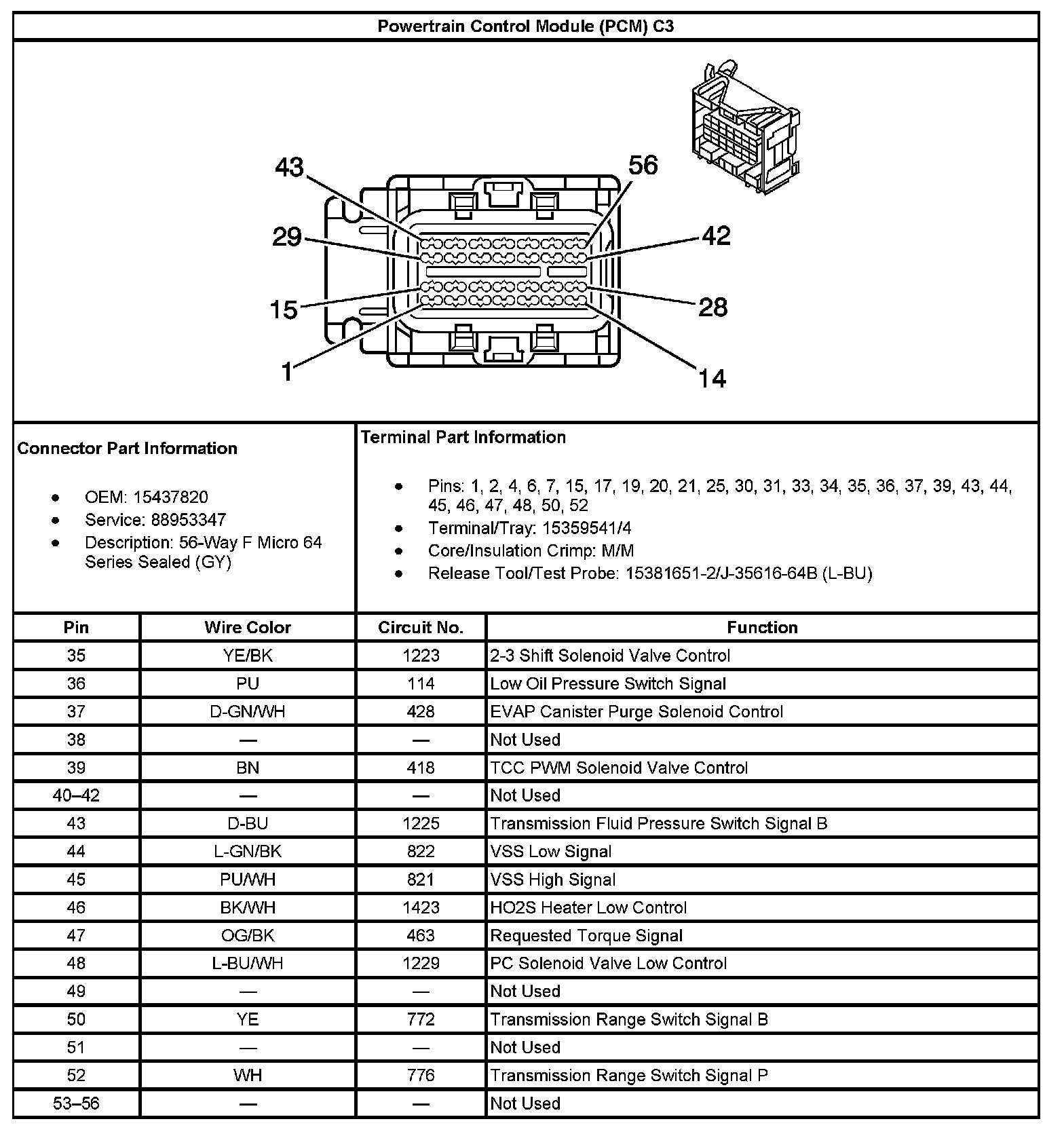 Powertrain Control Module (PCM) C3

43
56
29
42
15
28
1
14

Connector Part Information

- OEM: 15437820
- Service: 88953347
- Description: 56-Way F Micro 64 Series Sealed (GY)

Terminal Part Information

- Pins: 1, 2, 4, 6, 7, 15, 17, 19, 20, 21, 25, 30, 31, 33, 34, 35, 36, 37, 39, 43, 44, 45, 46, 47, 48, 50, 52
- Terminal/Tray: 15359541/4
- Core/Insulation Crimp: M/M
- Release Tool/Test Probe: 15381651-2/J-35616-64B (L-BU)

| Pin | Wire Color | Circuit No. | Function |
|---|---|---|---|
| 35 | YE/BK | 1223 | 2-3 Shift Solenoid Valve Control |
| 36 | PU | 114 | Low Oil Pressure Switch Signal |
| 37 | D-GN/WH | 428 | EVAP Canister Purge Solenoid Control |
| 38 | — | — | Not Used |
| 39 | BN | 418 | TCC PWM Solenoid Valve Control |
| 40–42 | — | — | Not Used |
| 43 | D-BU | 1225 | Transmission Fluid Pressure Switch Signal B |
| 44 | L-GN/BK | 822 | VSS Low Signal |
| 45 | PU/WH | 821 | VSS High Signal |
| 46 | BK/WH | 1423 | HO2S Heater Low Control |
| 47 | OG/BK | 463 | Requested Torque Signal |
| 48 | L-BU/WH | 1229 | PC Solenoid Valve Low Control |
| 49 | — | — | Not Used |
| 50 | YE | 772 | Transmission Range Switch Signal B |
| 51 | — | — | Not Used |
| 52 | WH | 776 | Transmission Range Switch Signal P |
| 53–56 | — | — | Not Used |