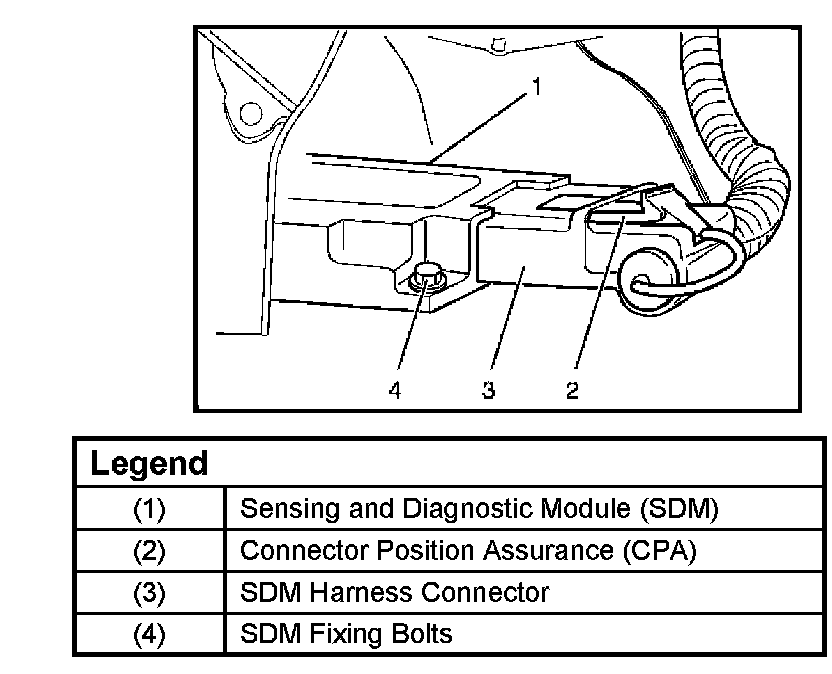 1
4 3 2

| Legend | |
|---|---|
| (1) | Sensing and Diagnostic Module (SDM) |
| (2) | Connector Position Assurance (CPA) |
| (3) | SDM Harness Connector |
| (4) | SDM Fixing Bolts |