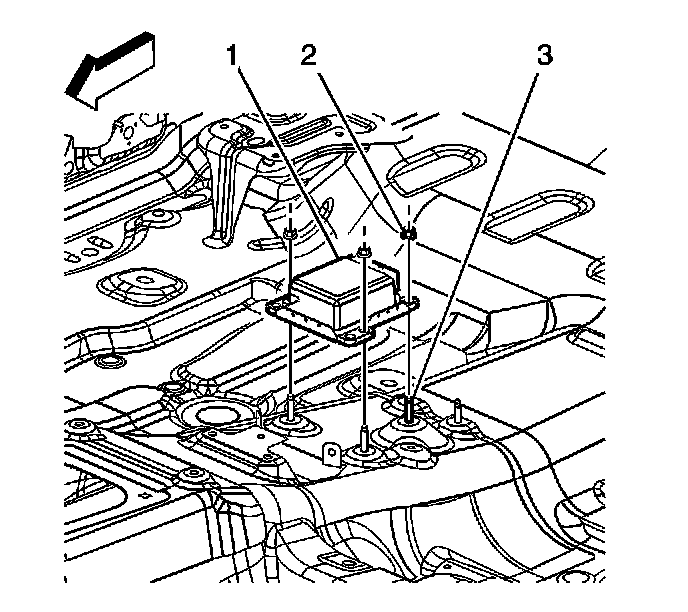 1
2
3