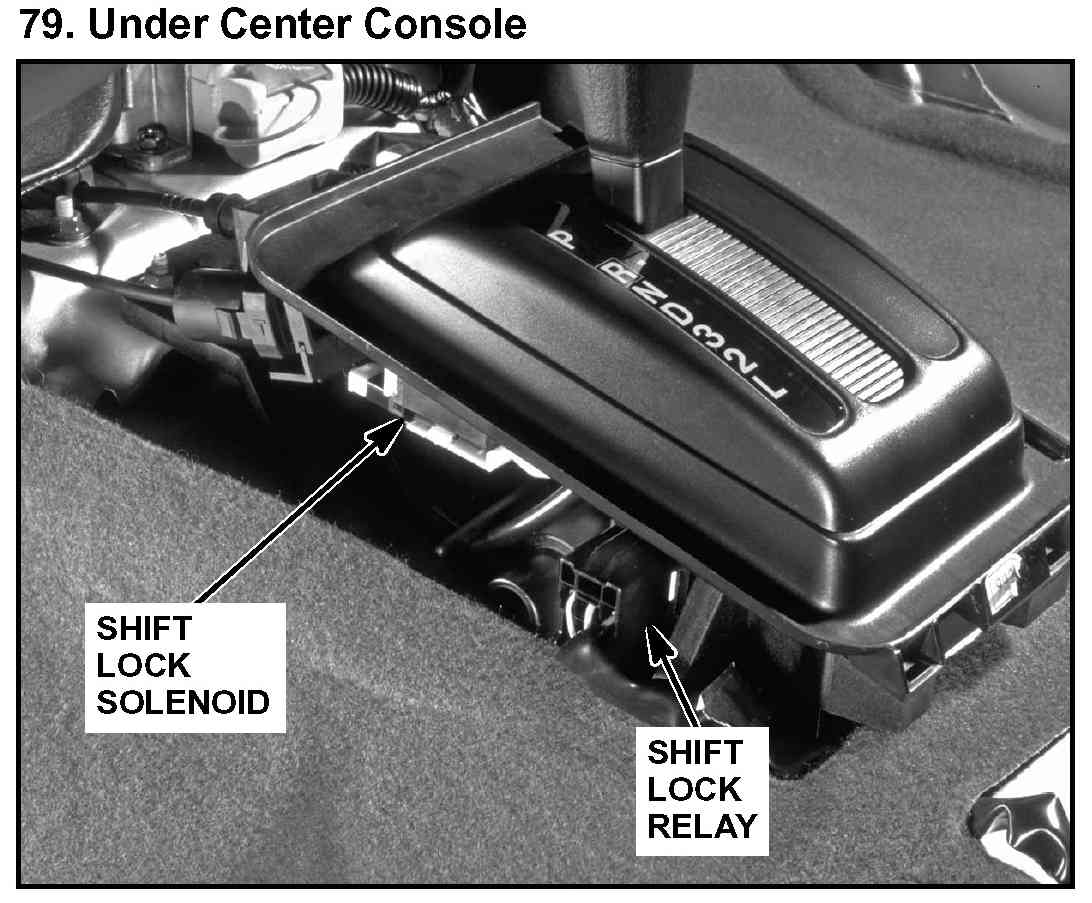 79. Under Center Console

P
R
N
D
3
2
L

SHIFT LOCK SOLENOID

SHIFT LOCK RELAY