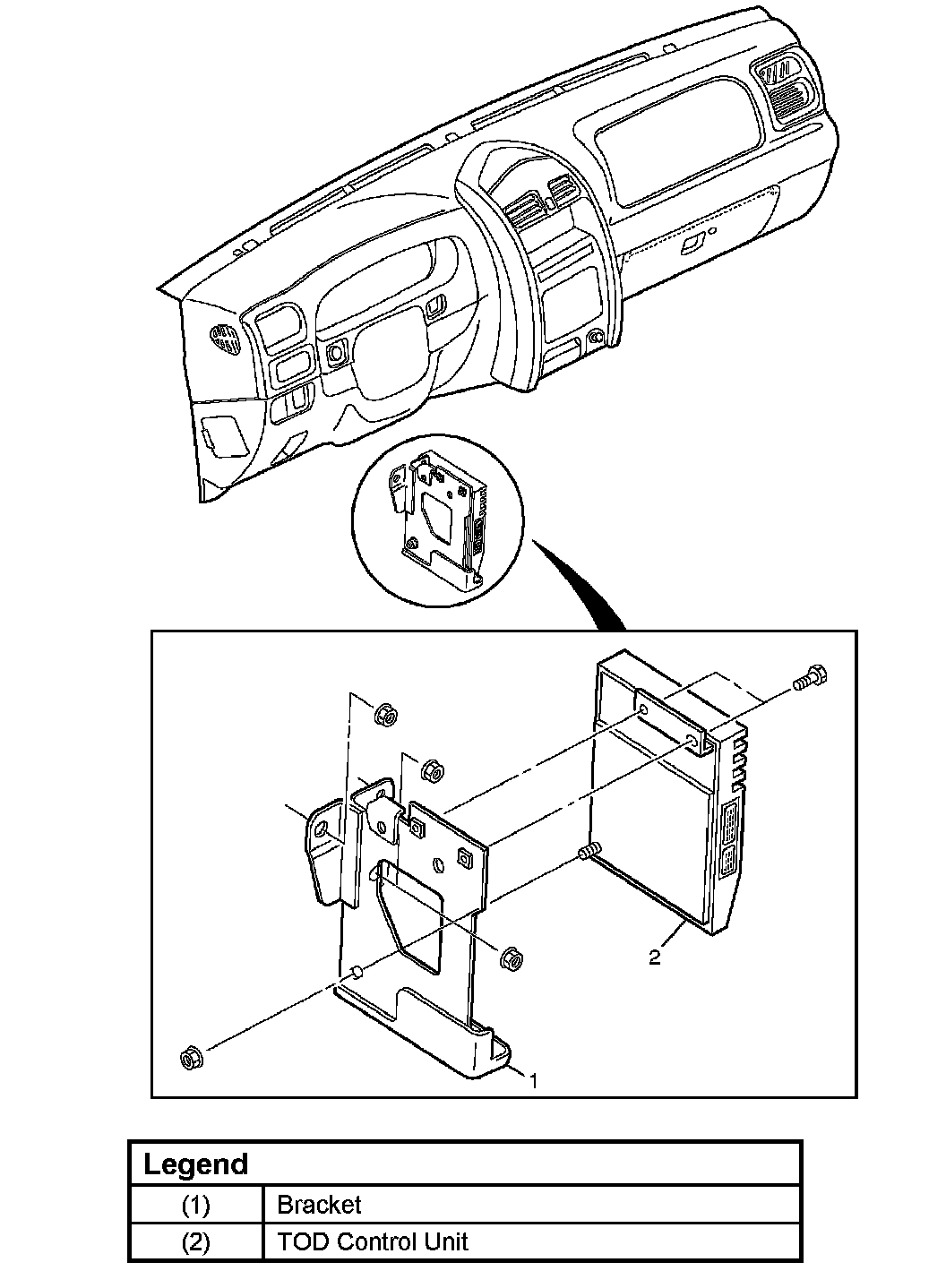 2

1

| Legend | |
|---|---|
| (1) | Bracket |
| (2) | TOD Control Unit |