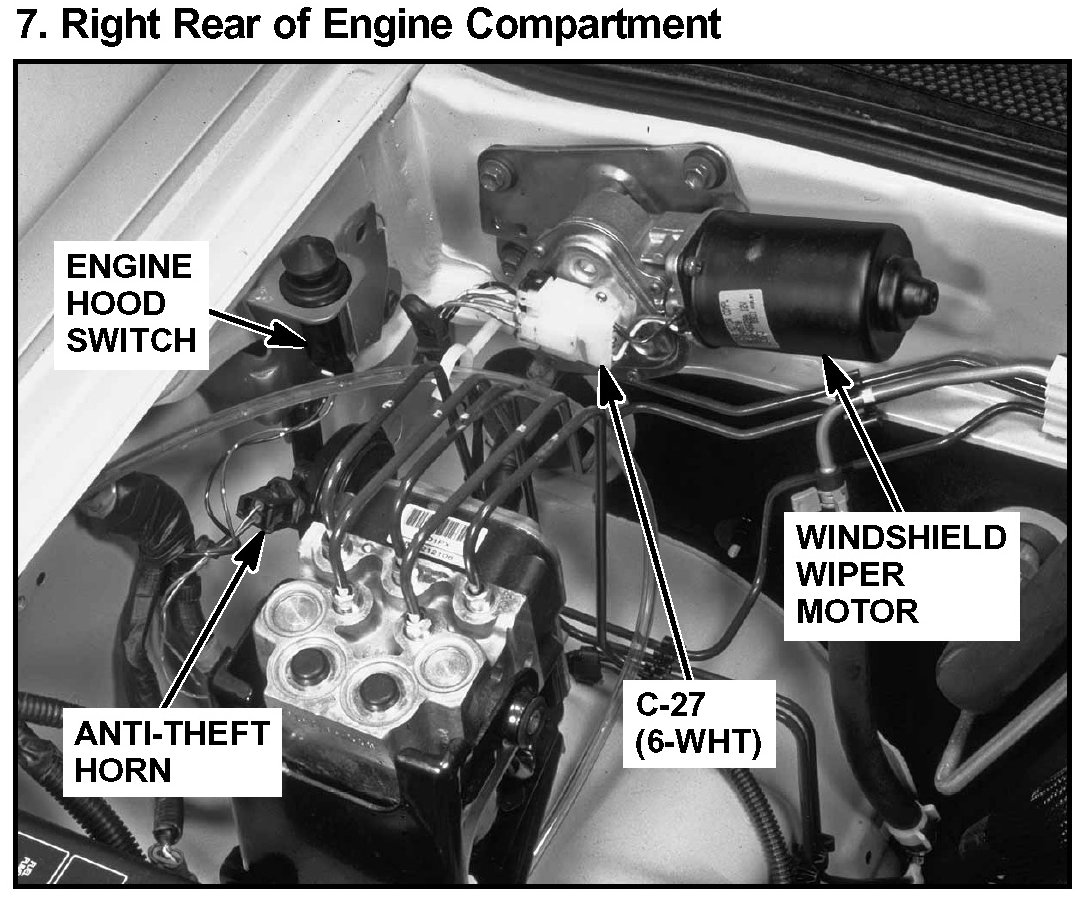 7. Right Rear of Engine Compartment

ENGINE HOOD SWITCH

WINDSHIELD WIPER MOTOR

ANTI-THEFT HORN

C-27 (6-WHT)