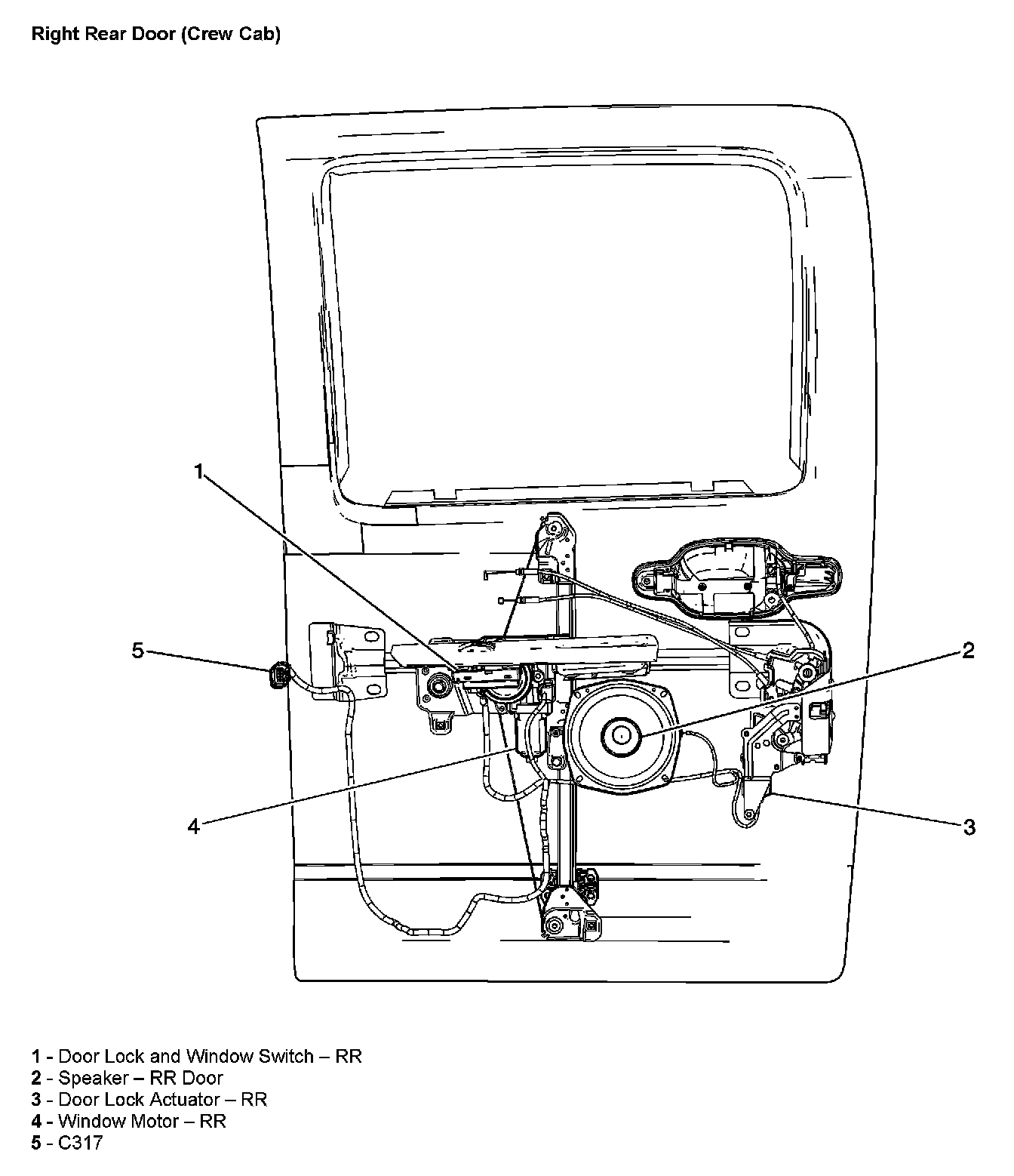 Right Rear Door (Crew Cab)

1

5

2

4

3

1 - Door Lock and Window Switch – RR
2 - Speaker – RR Door
3 - Door Lock Actuator – RR
4 - Window Motor – RR
5 - C317