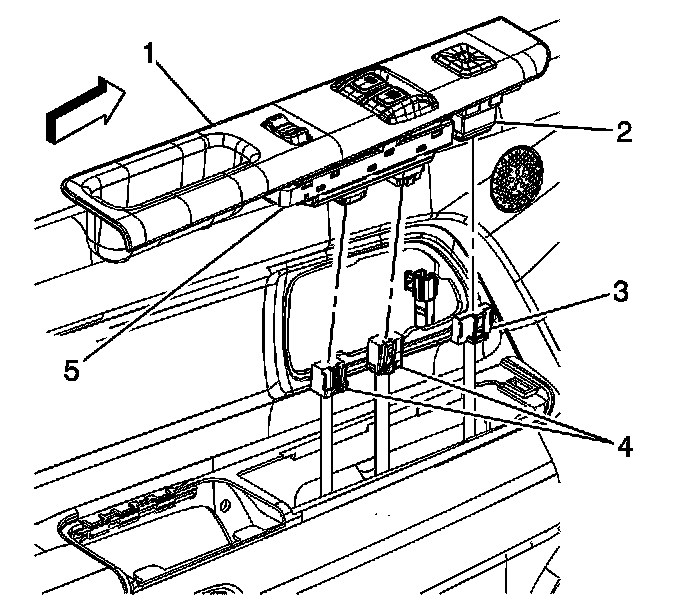 1
2
3
5
4