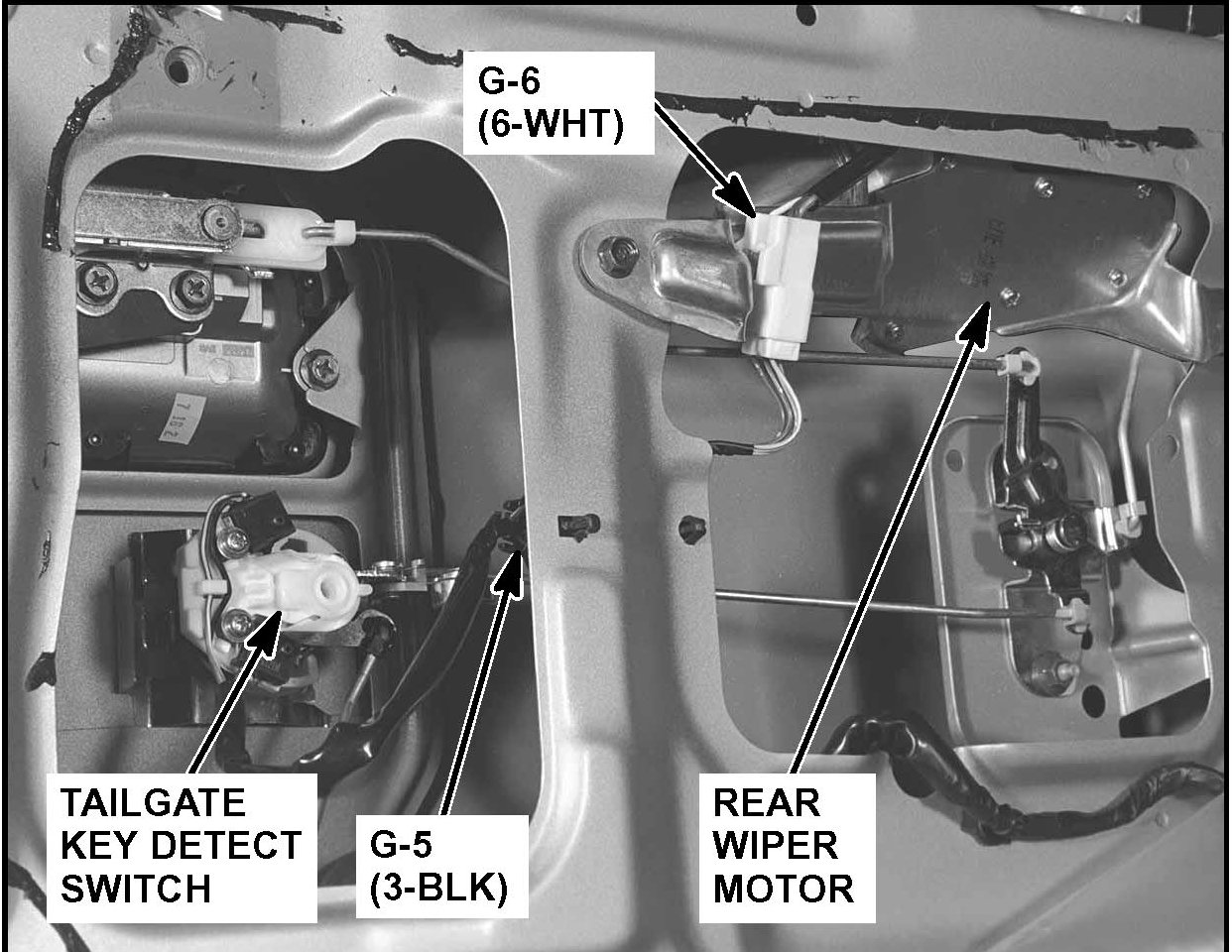 G-6
(6-WHT)

TAILGATE
KEY DETECT
SWITCH

G-5
(3-BLK)

REAR
WIPER
MOTOR