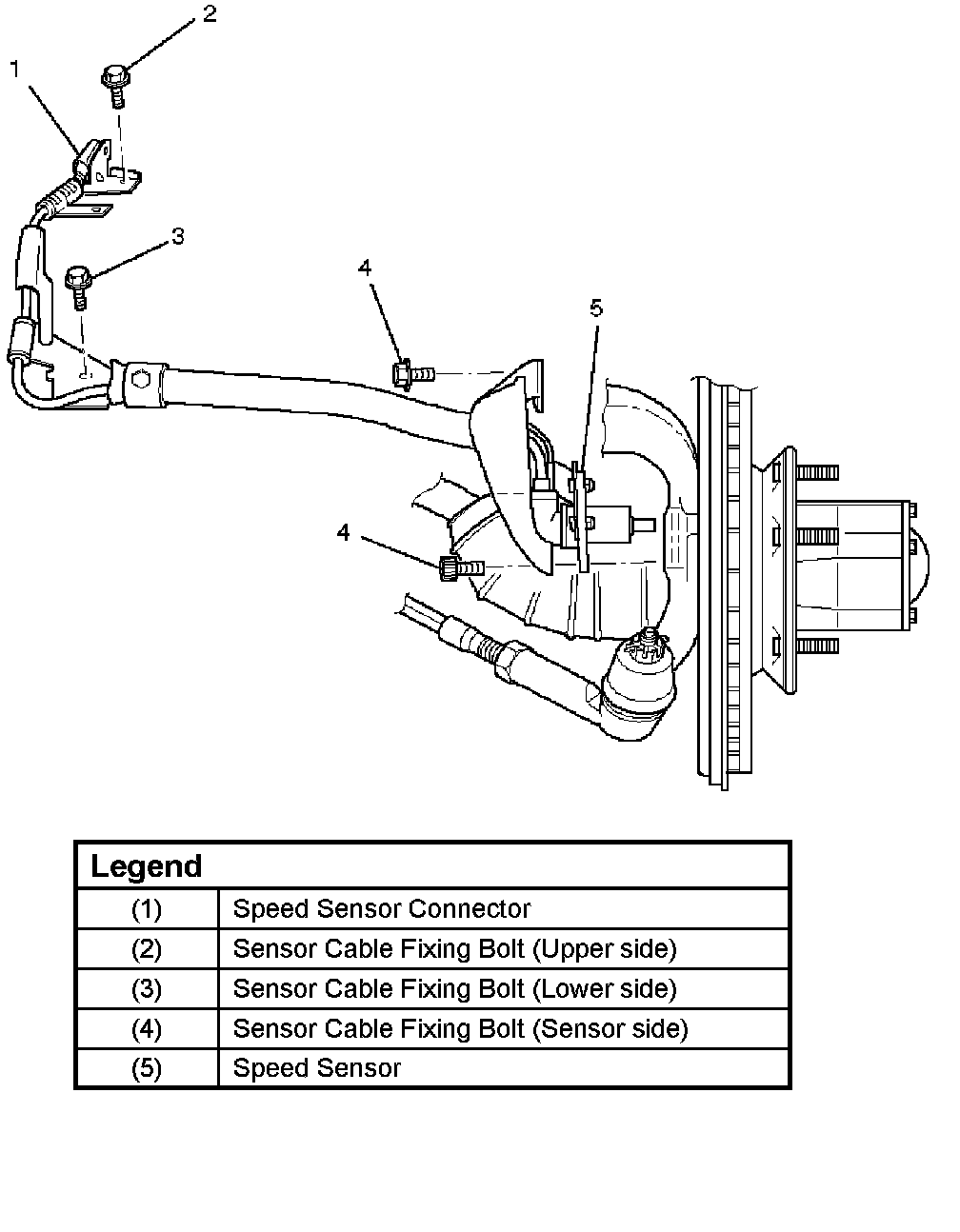 2
1
3
4
5
4

| Legend | |
|---|---|
| (1) | Speed Sensor Connector |
| (2) | Sensor Cable Fixing Bolt (Upper side) |
| (3) | Sensor Cable Fixing Bolt (Lower side) |
| (4) | Sensor Cable Fixing Bolt (Sensor side) |
| (5) | Speed Sensor |