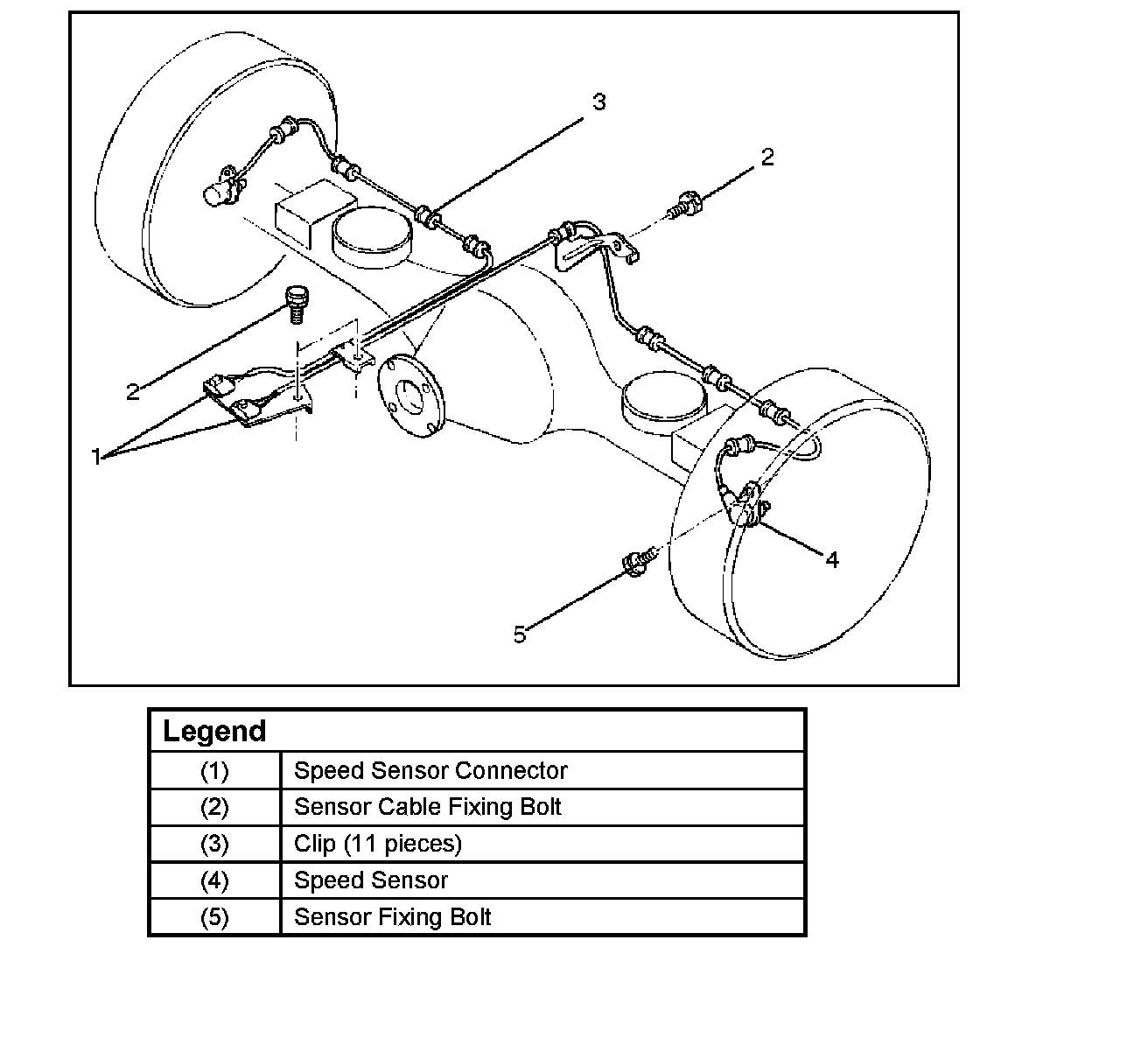 3
2
2
1
4
5

| Legend | |
|---|---|
| (1) | Speed Sensor Connector |
| (2) | Sensor Cable Fixing Bolt |
| (3) | Clip (11 pieces) |
| (4) | Speed Sensor |
| (5) | Sensor Fixing Bolt |