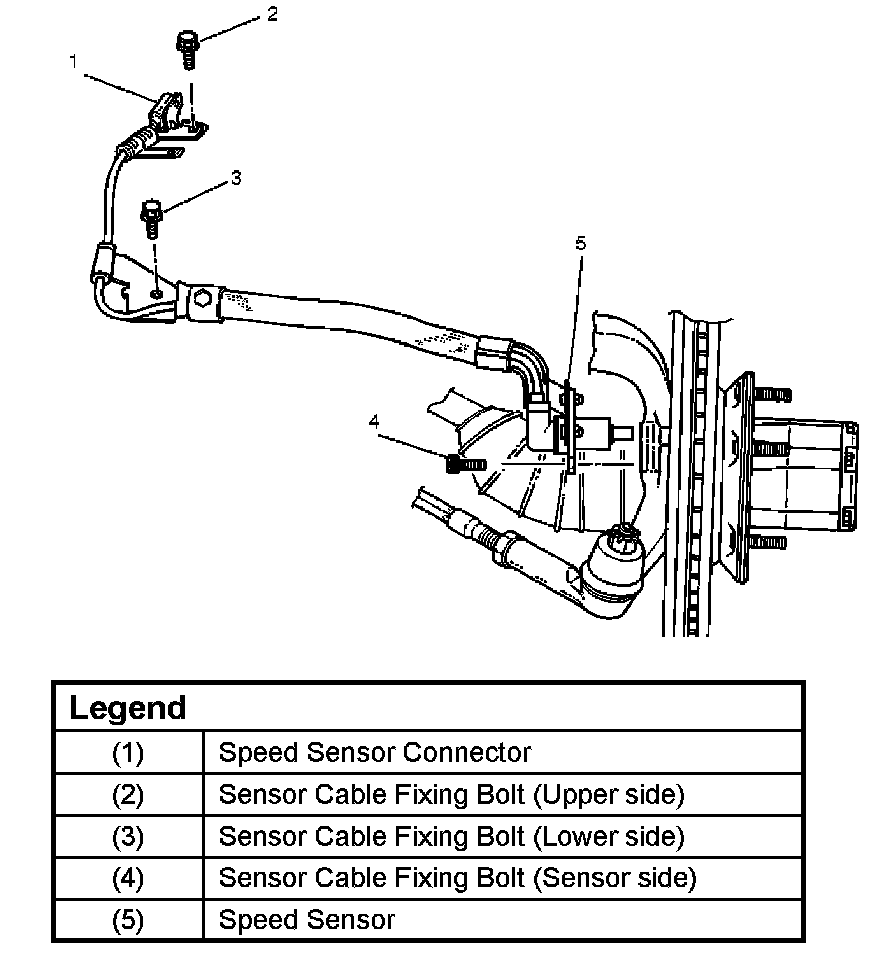 2
1
3
5
4

| Legend | |
|---|---|
| (1) | Speed Sensor Connector |
| (2) | Sensor Cable Fixing Bolt (Upper side) |
| (3) | Sensor Cable Fixing Bolt (Lower side) |
| (4) | Sensor Cable Fixing Bolt (Sensor side) |
| (5) | Speed Sensor |