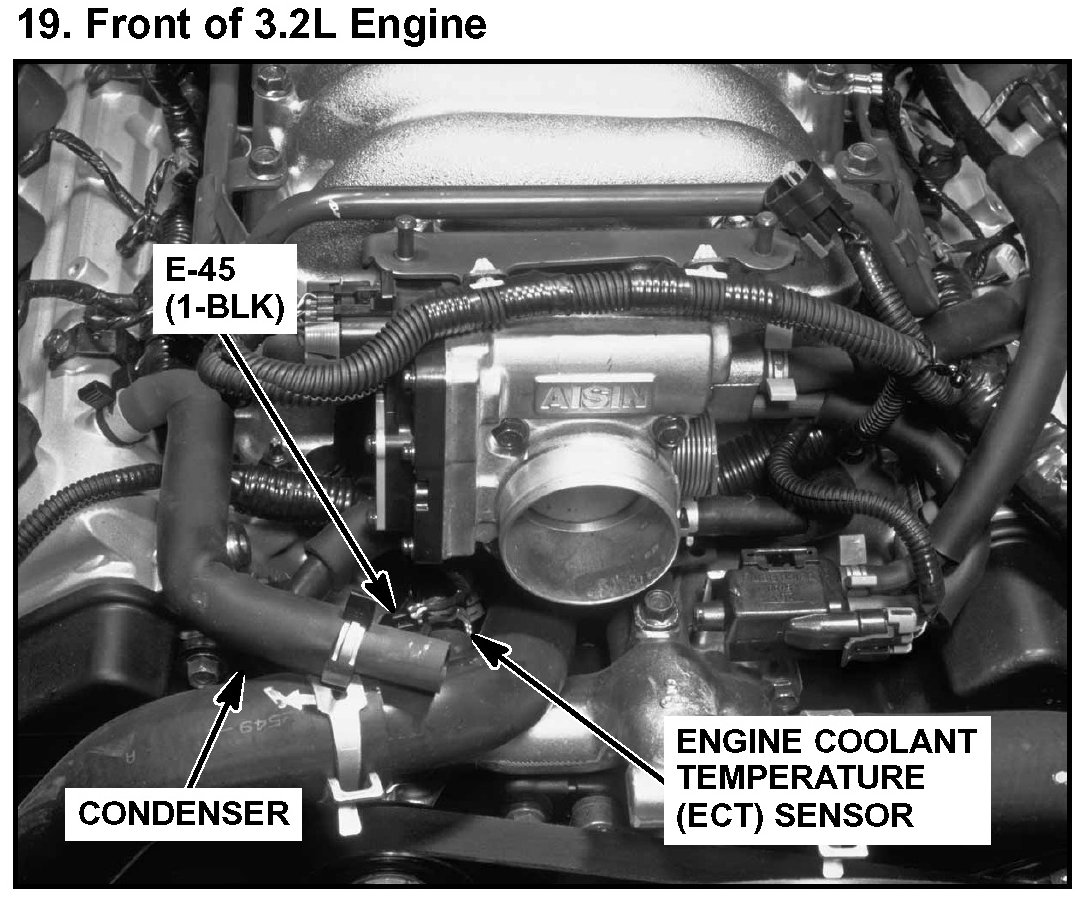 19. Front of 3.2L Engine

E-45
(1-BLK)

AISIN

CONDENSER

ENGINE COOLANT
TEMPERATURE
(ECT) SENSOR