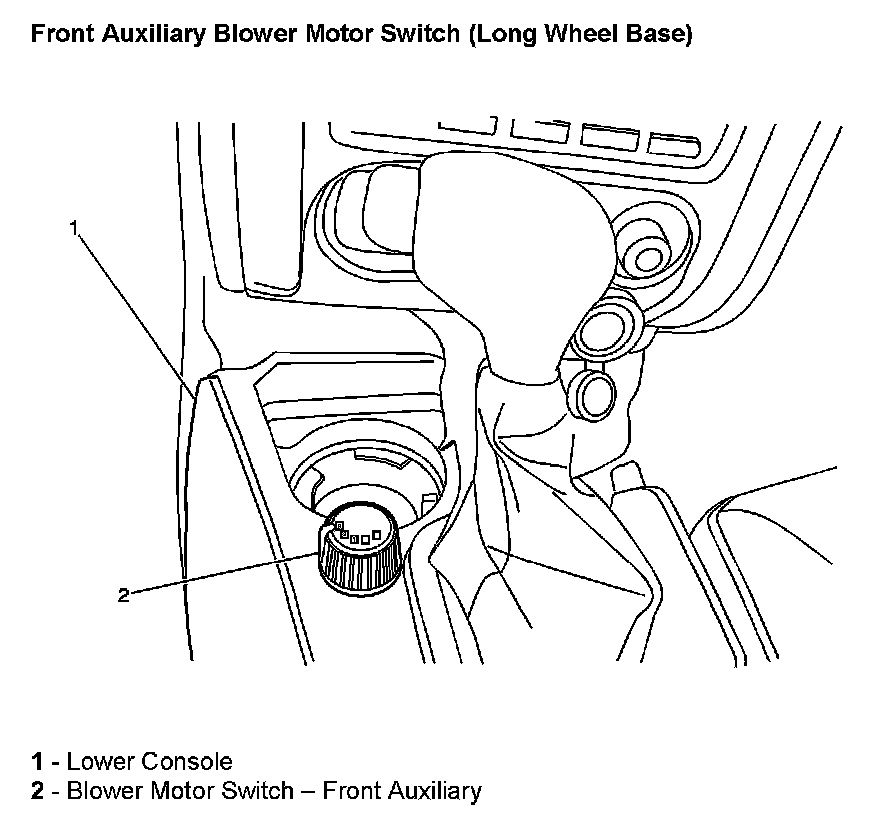 Front Auxiliary Blower Motor Switch (Long Wheel Base)

1

2

1 - Lower Console
2 - Blower Motor Switch – Front Auxiliary